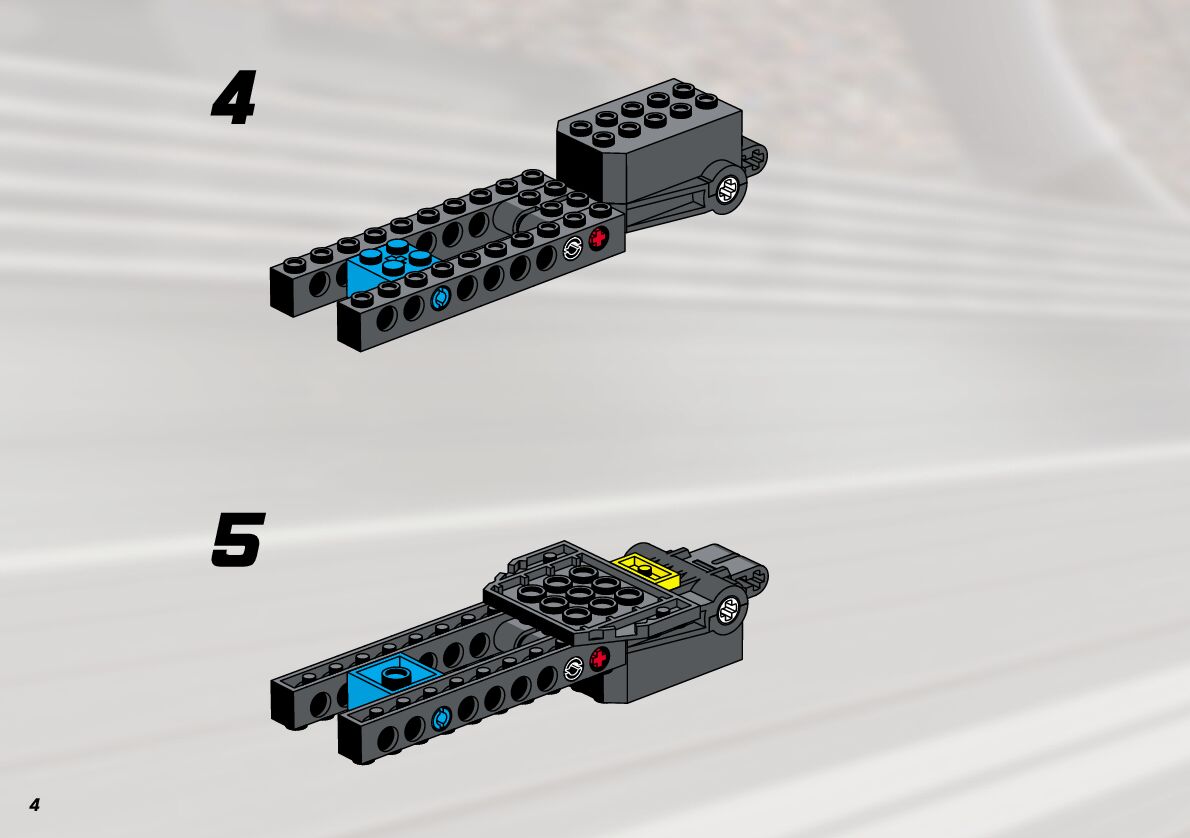 4

5

4