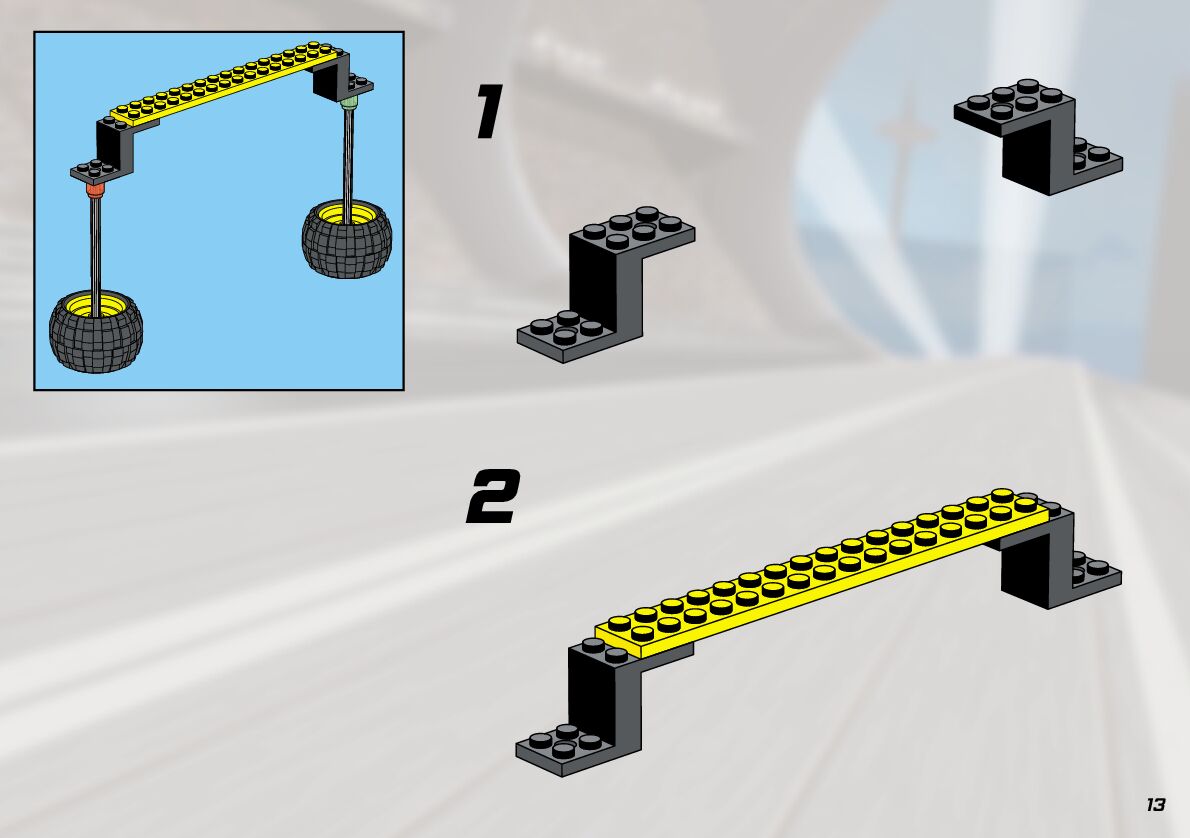 1

2

13