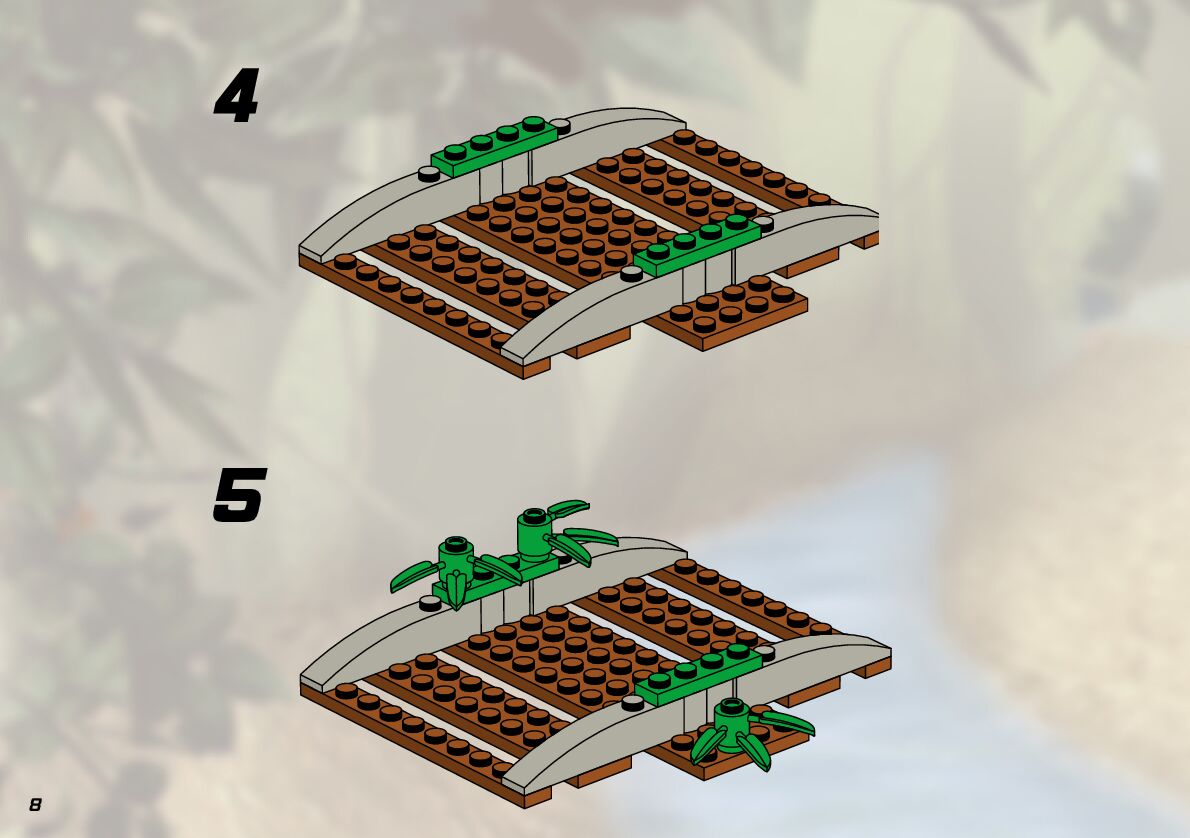 4

5

8