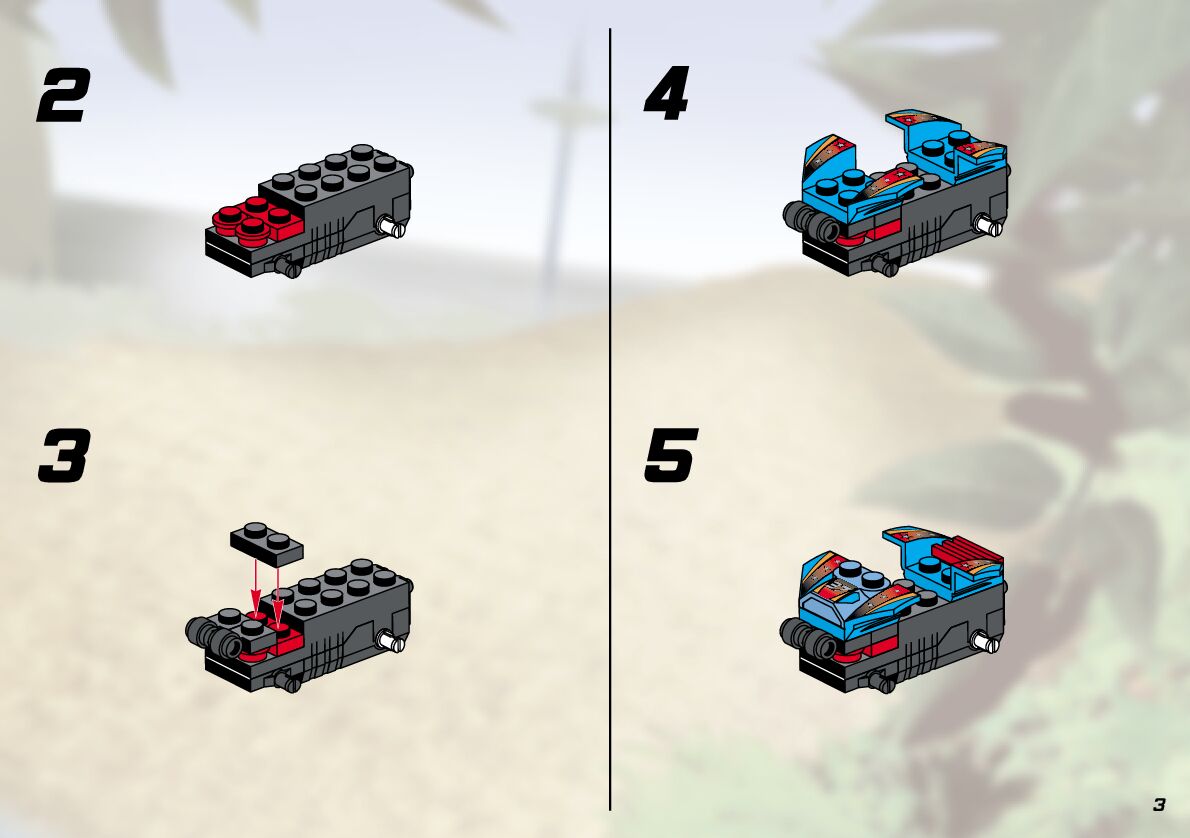 2

3

4

5

3