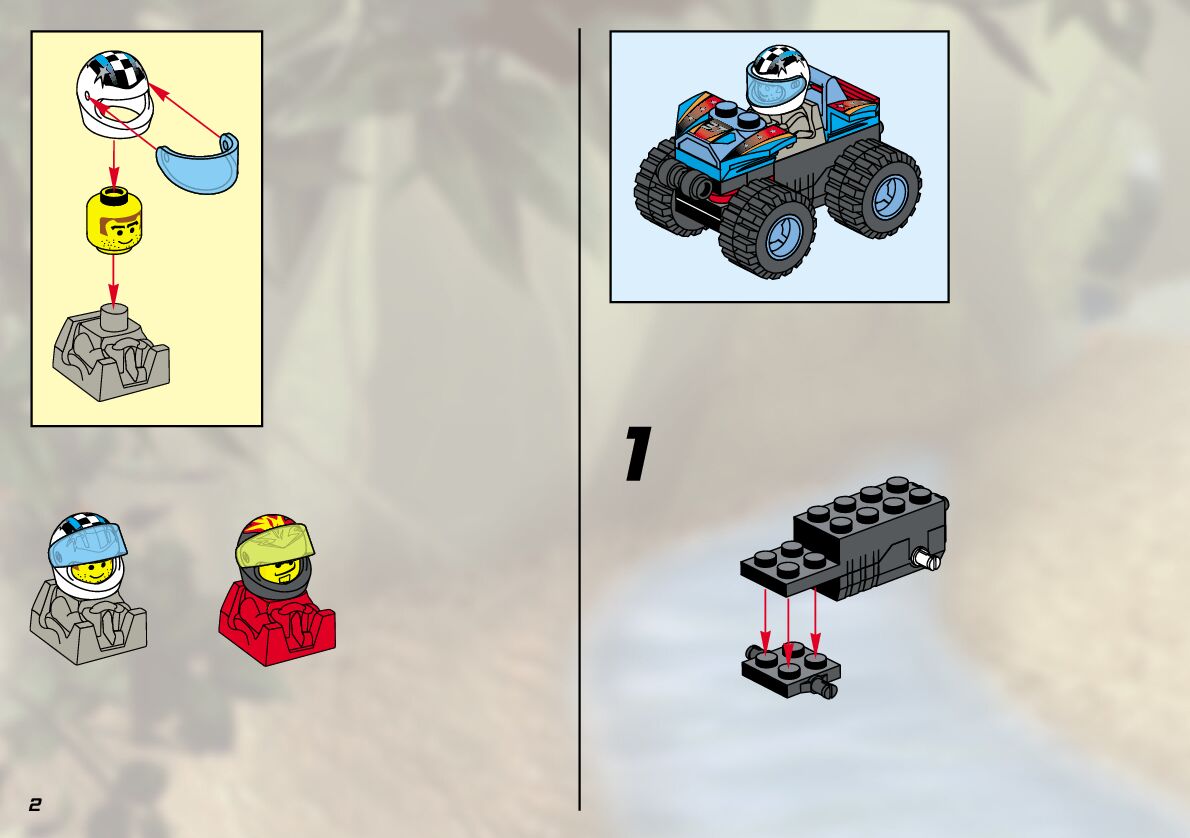 1

2