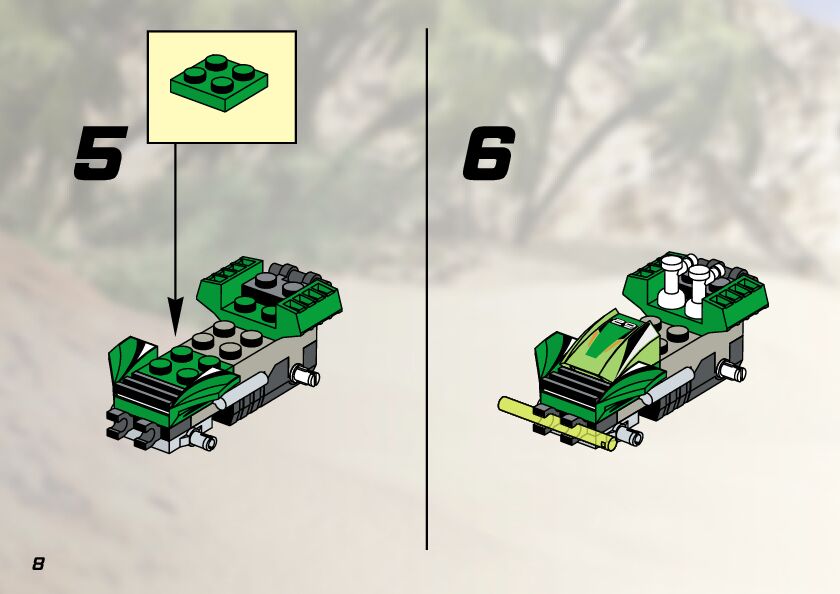 5

6

8