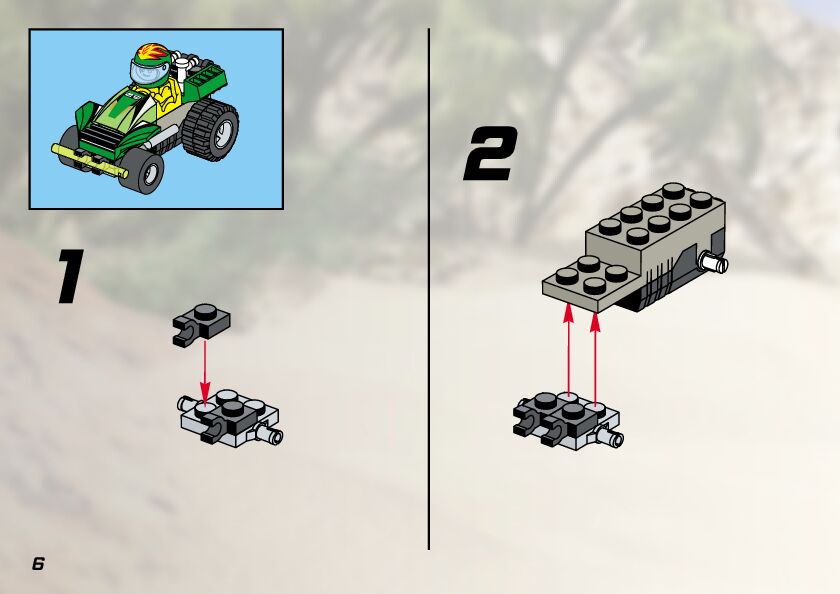 1

2

6