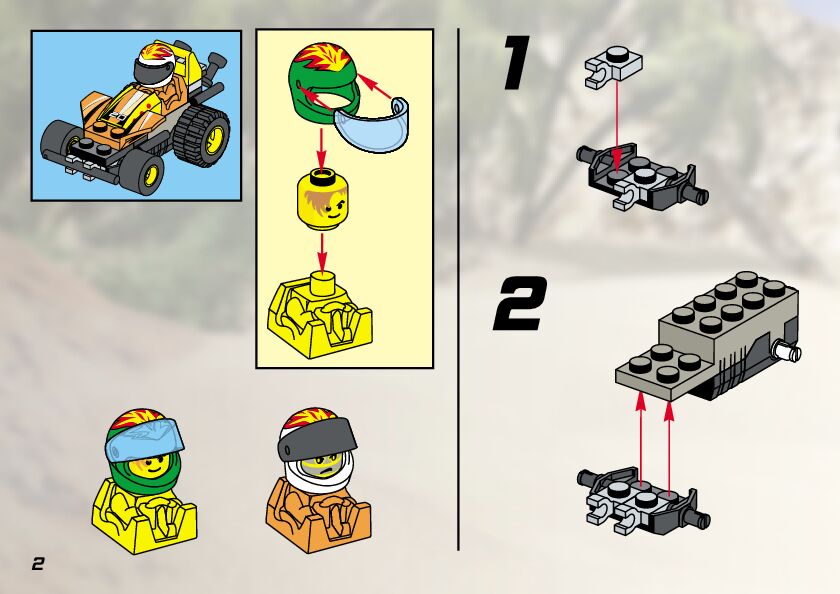 1

2

2