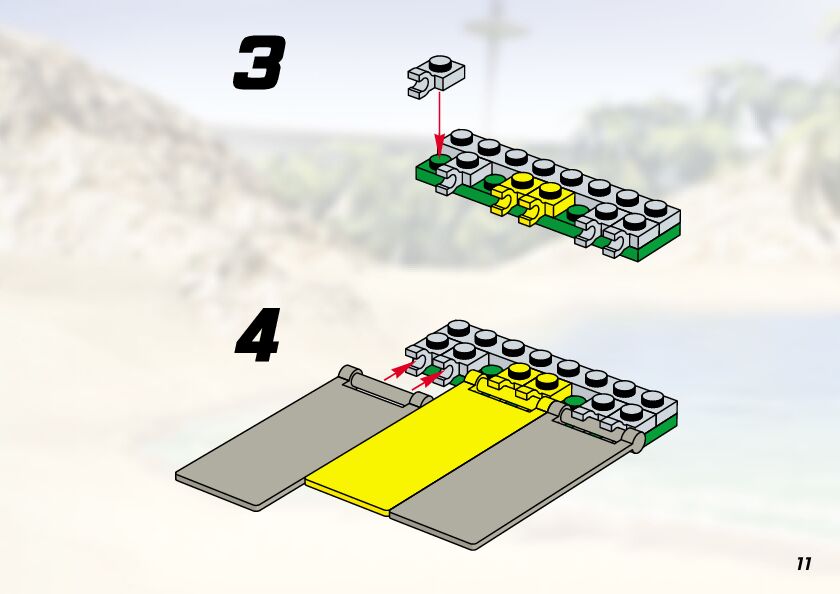 3

4

11