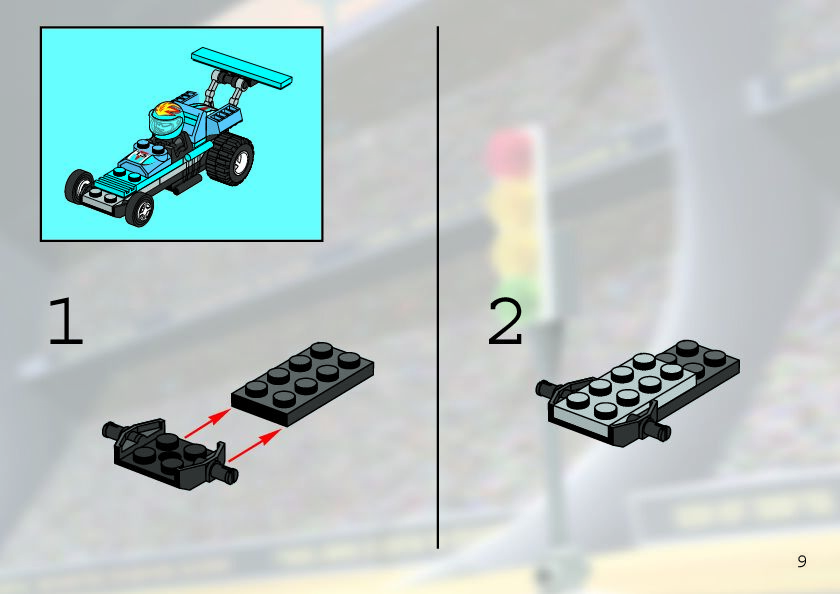 1

2

9