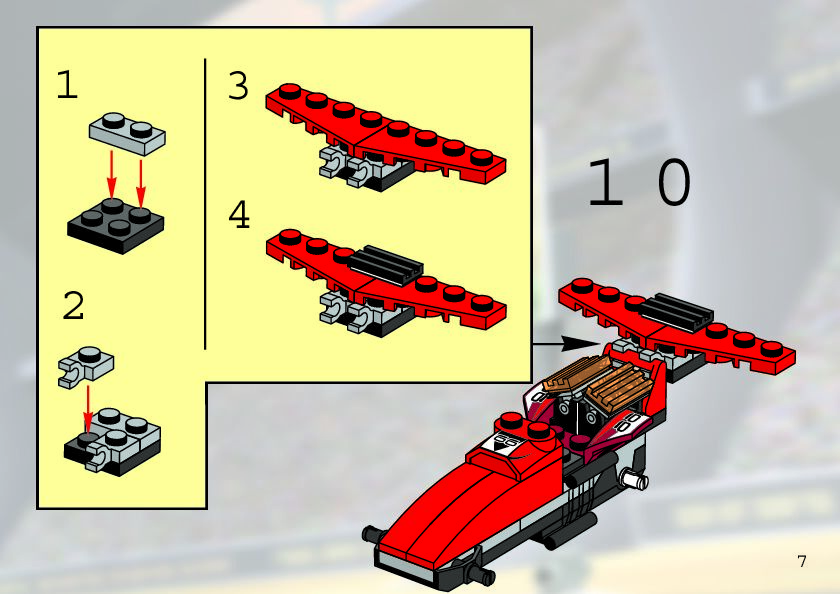 1

2

3

4

10

7