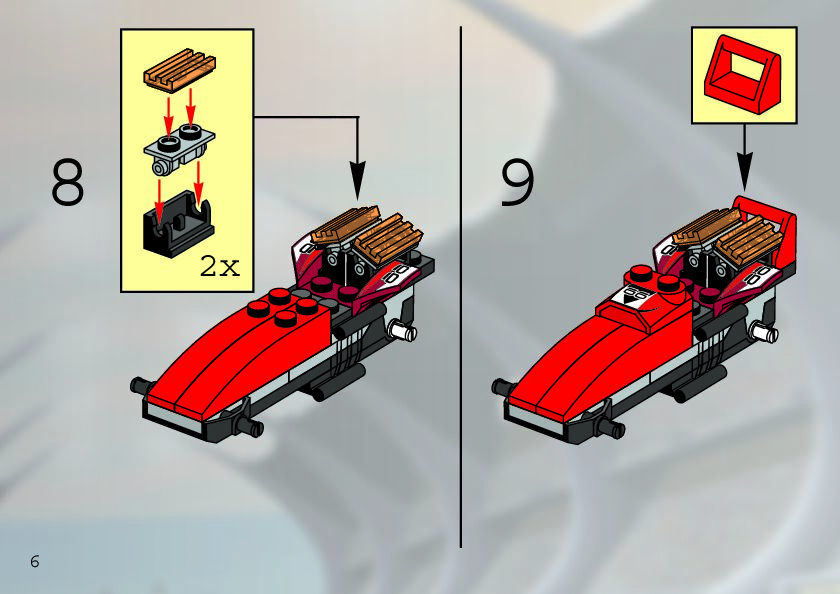 8

2x

9

6