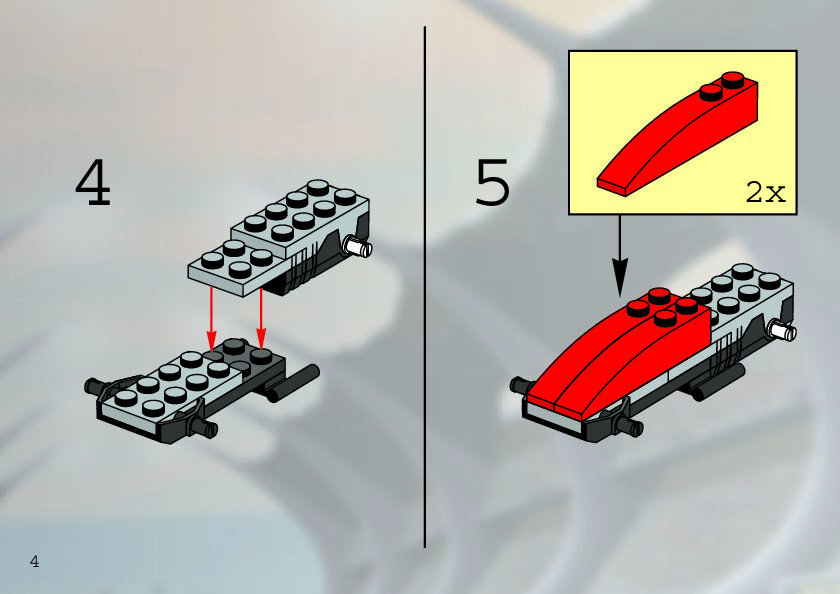 4

5

2x

4