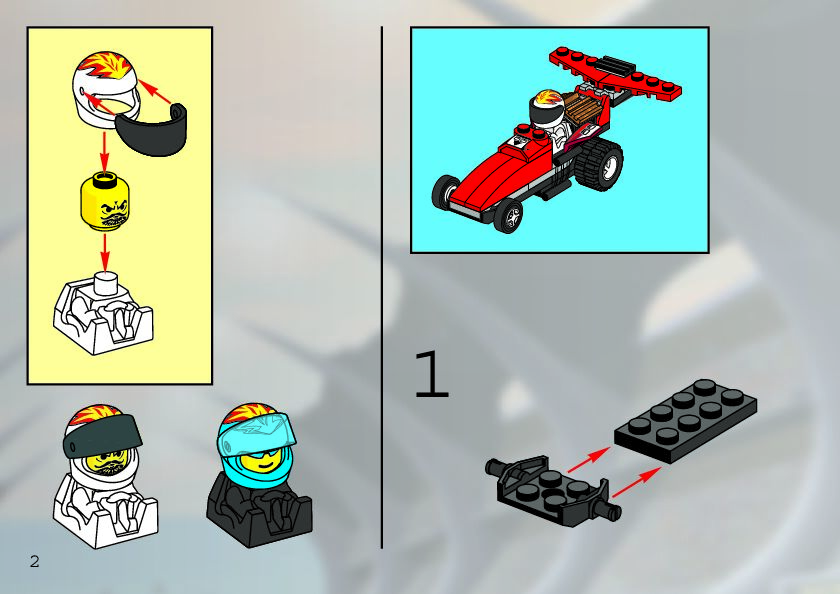 1

2