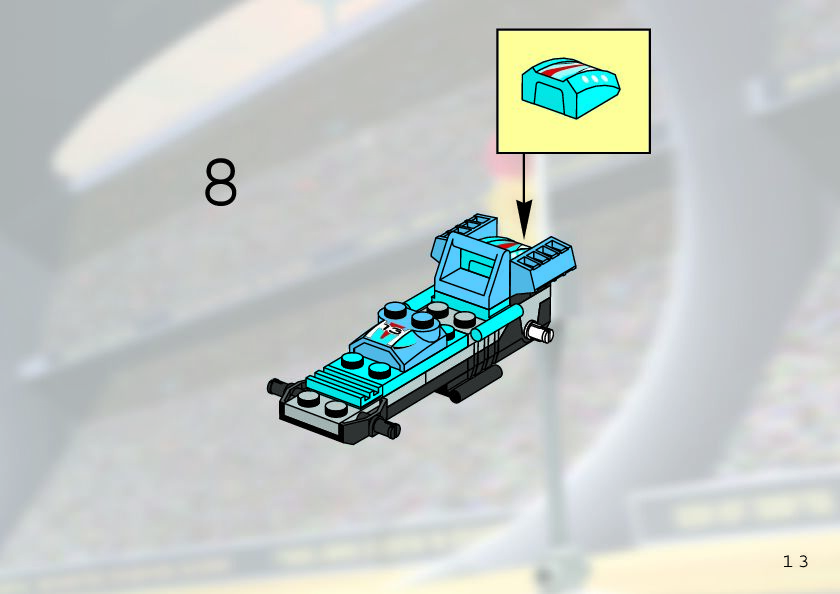 8

13