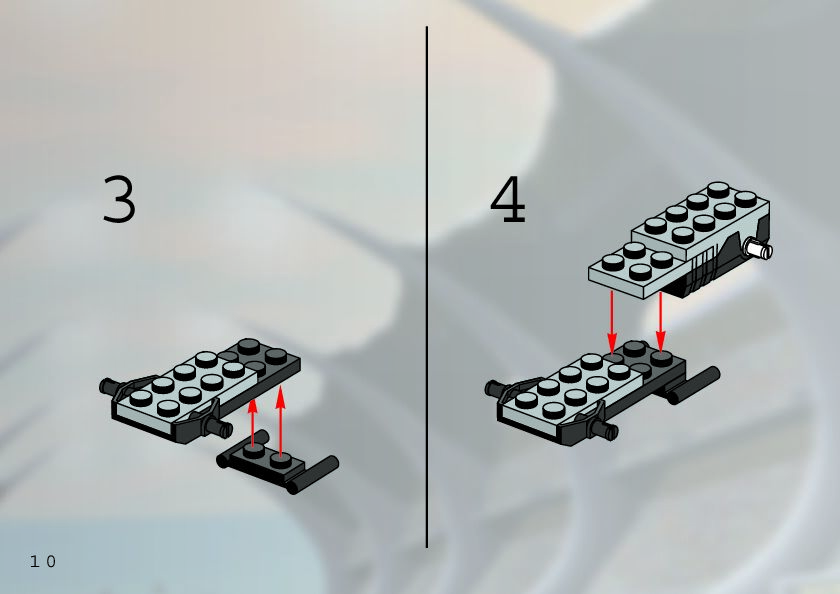 3

4

10