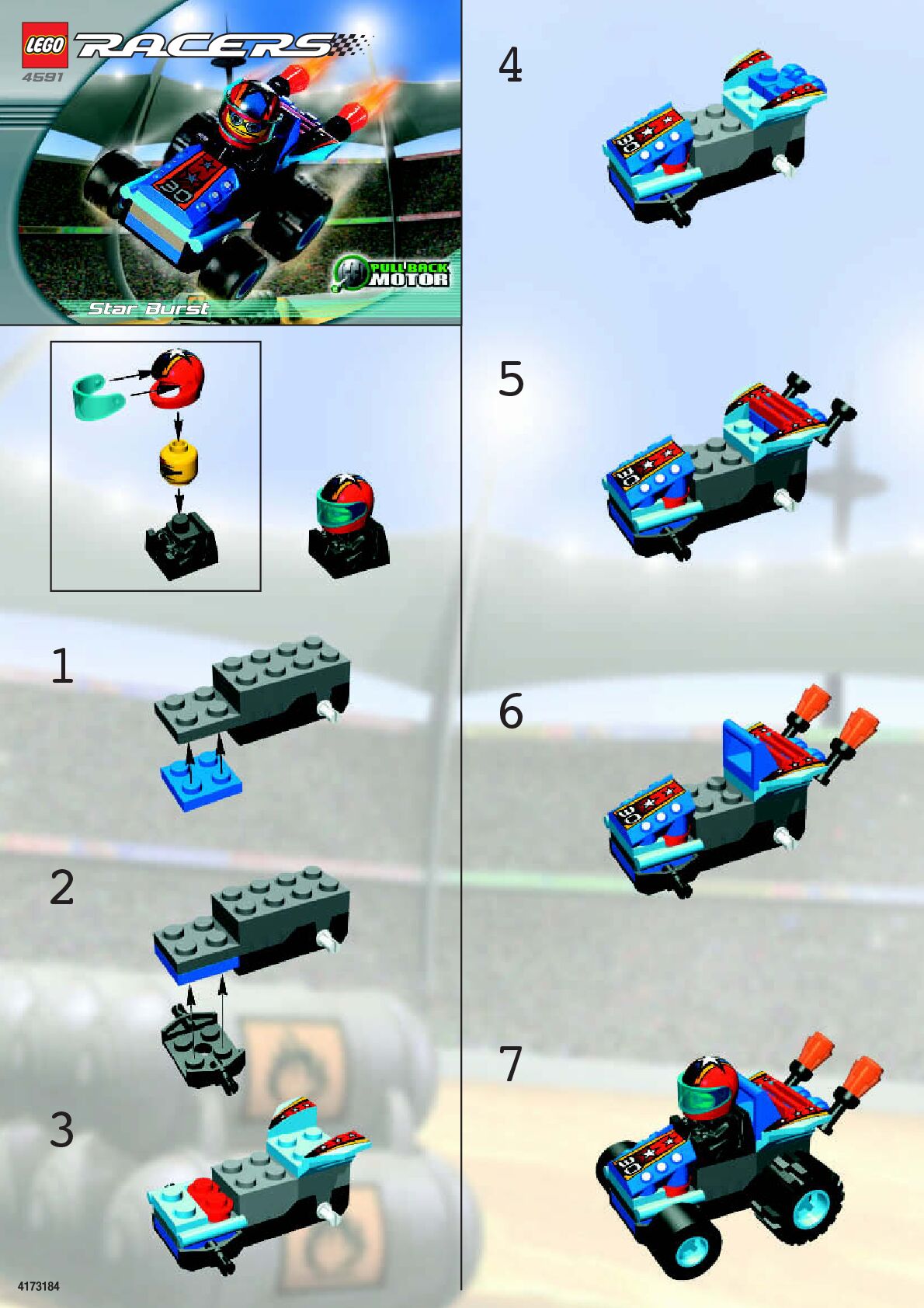 LEGO RACERS
4591

PULL BACK MOTOR
Star Burst

1

2

3

4173184

4

5

6

7