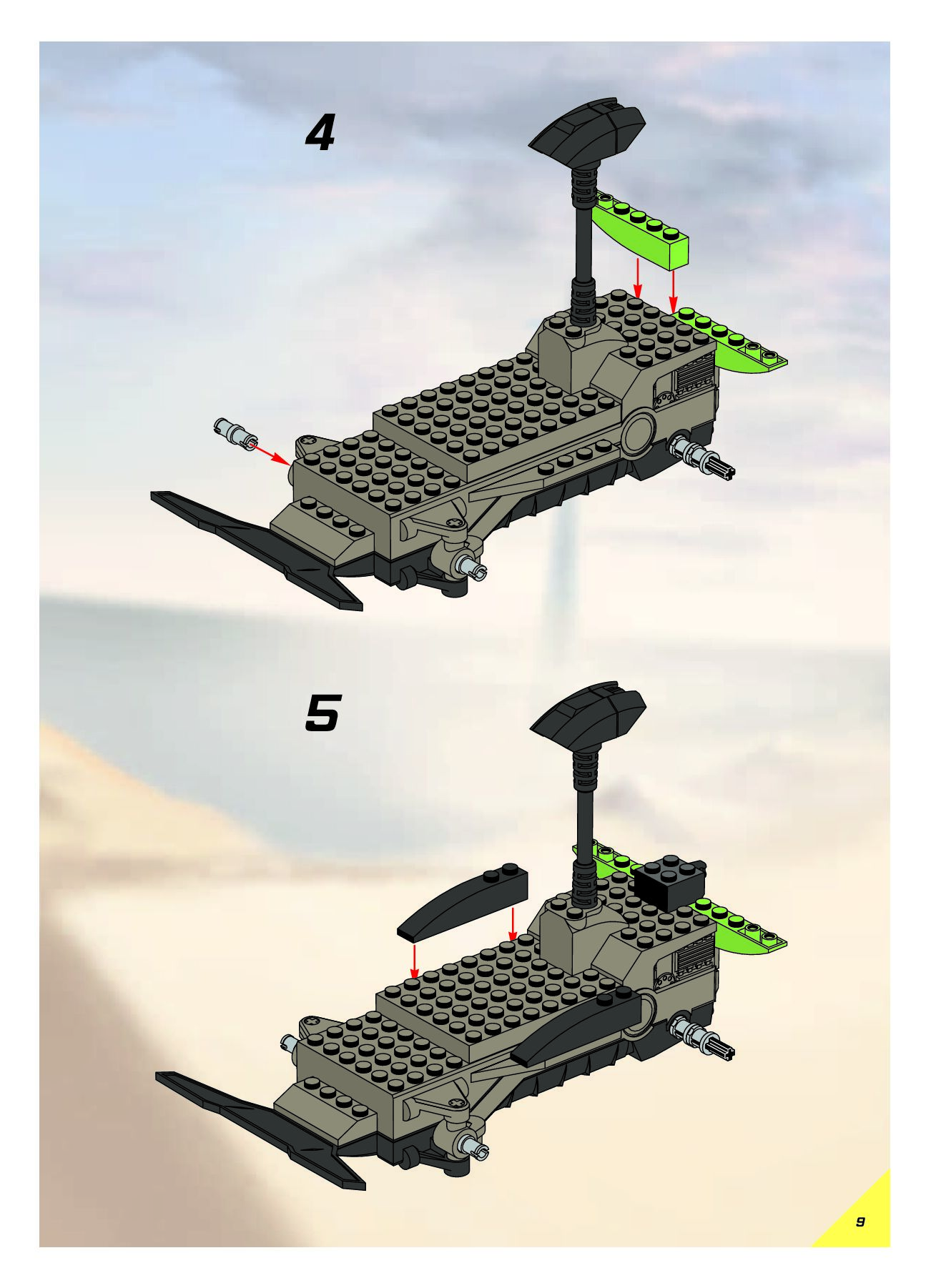 4

5

9