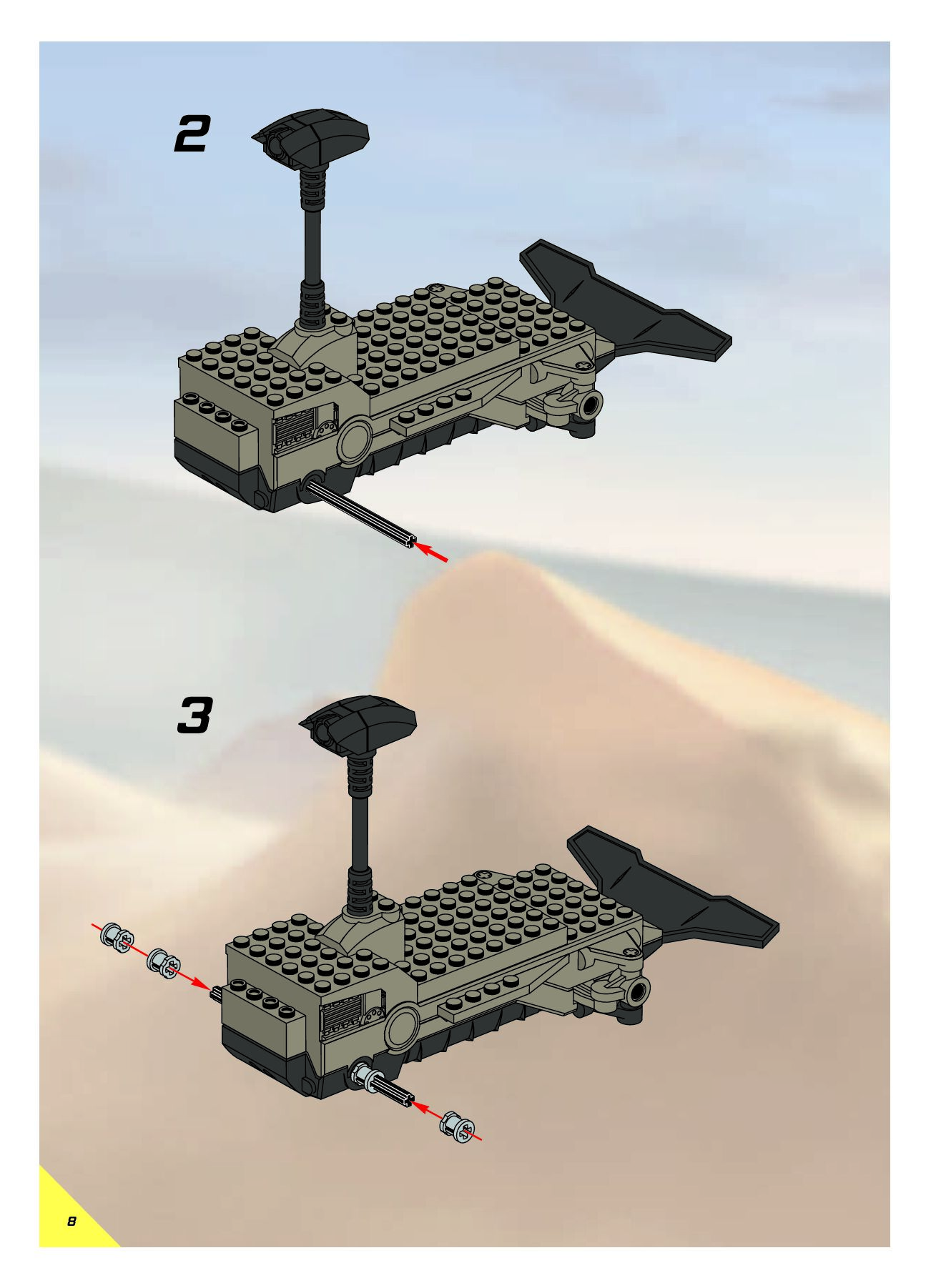 2

3

8