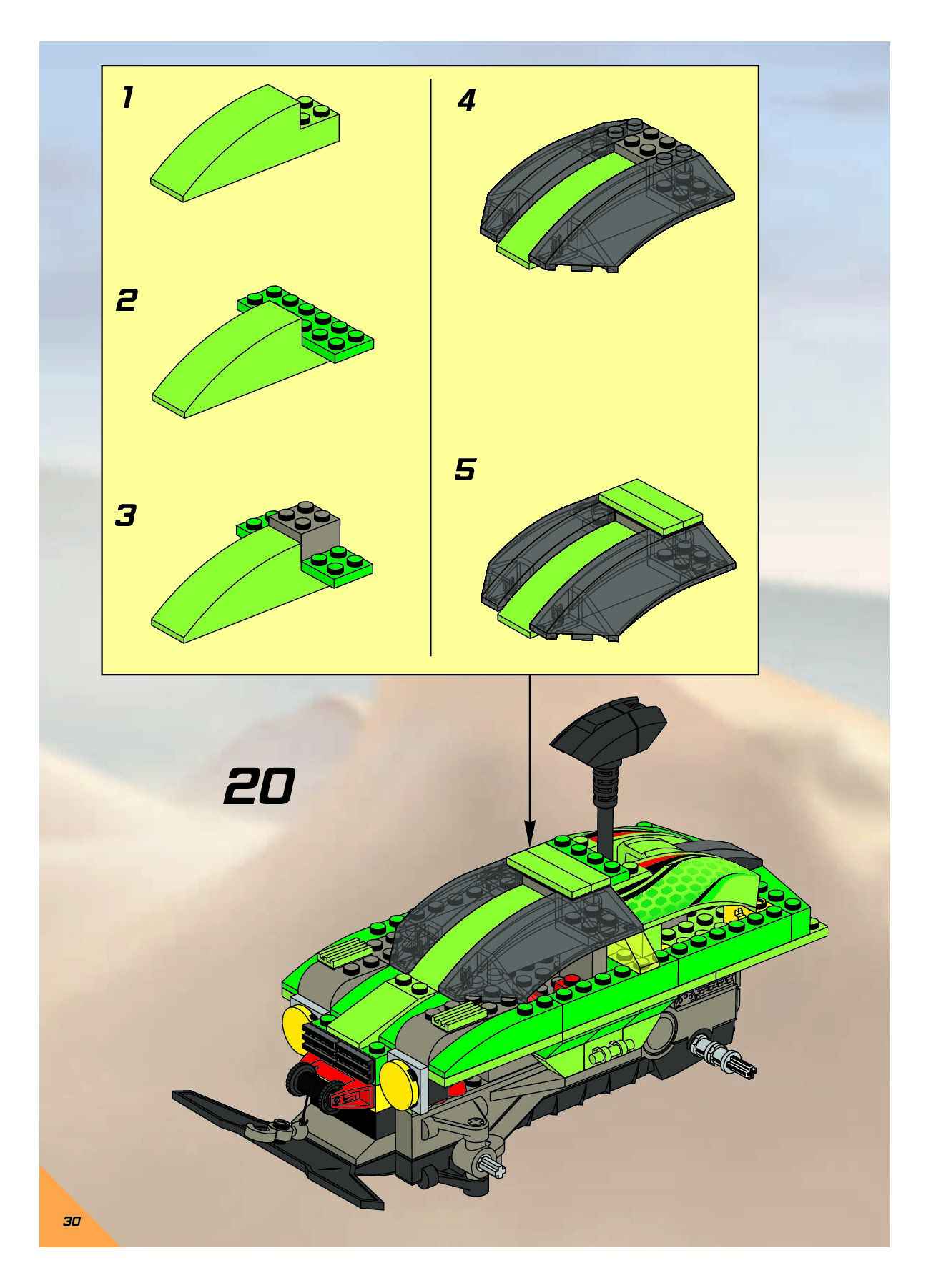 1

2

3

4

5

20

30