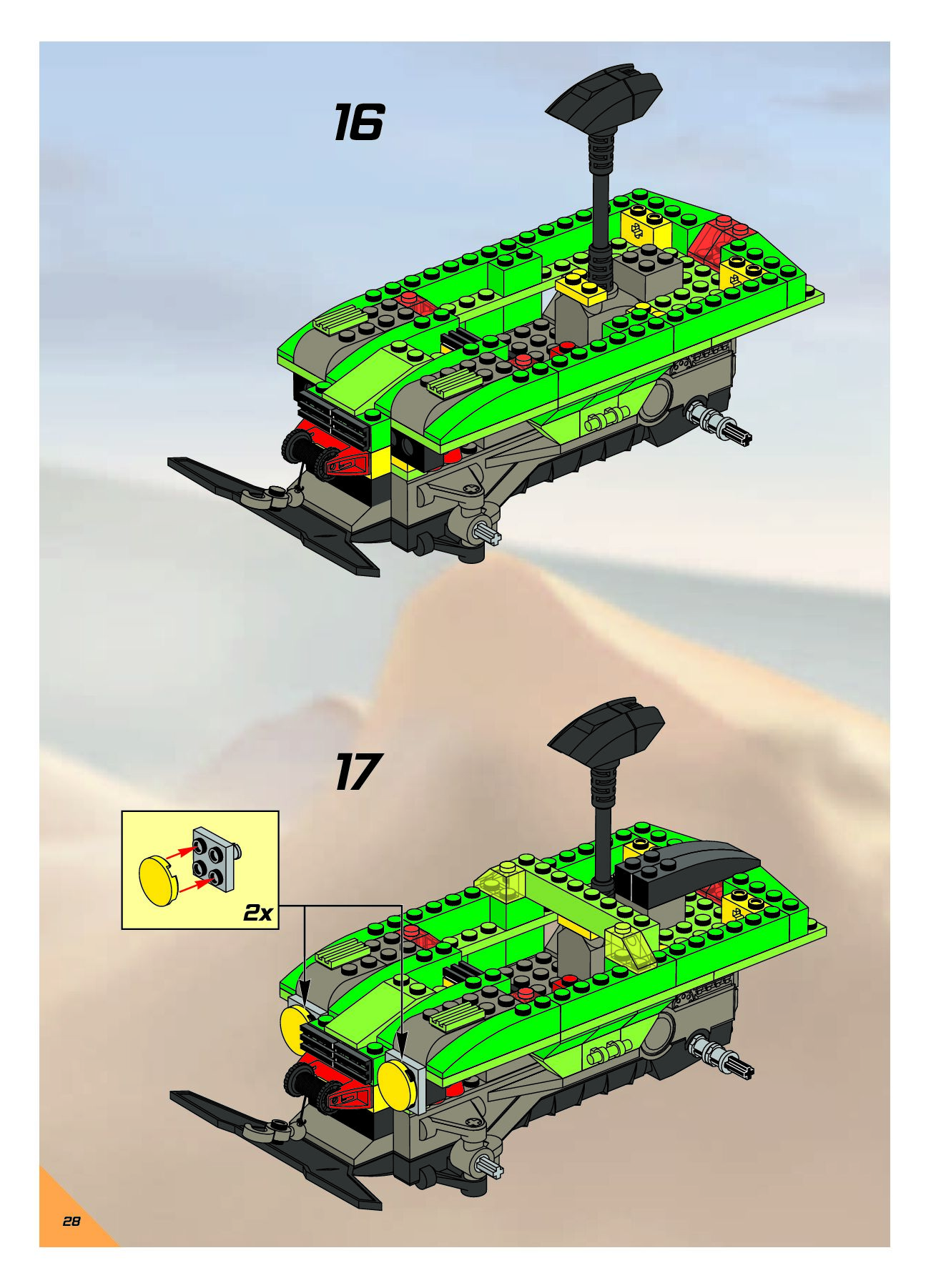 16

17

2x

28