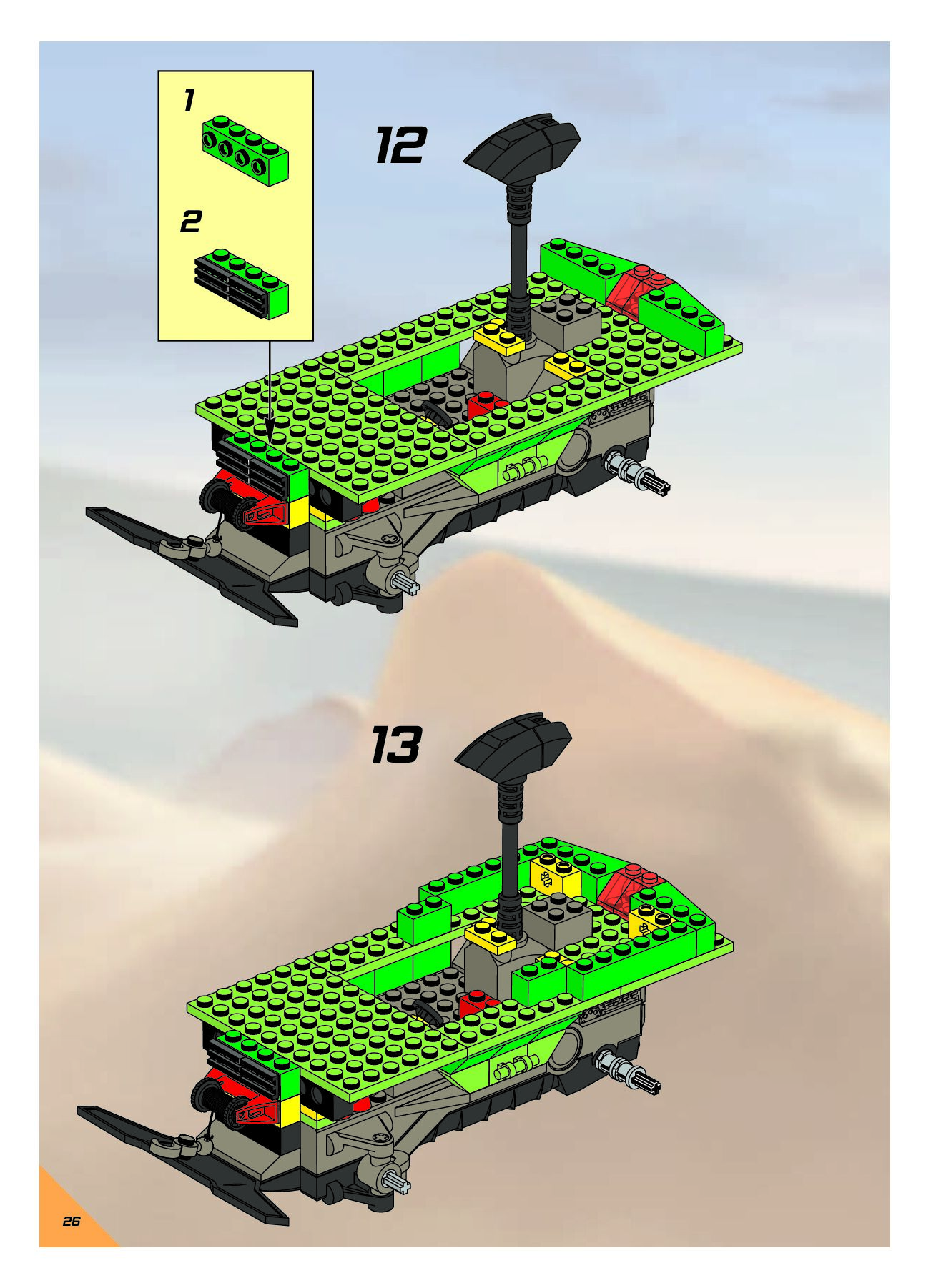 1

2

12

13

26