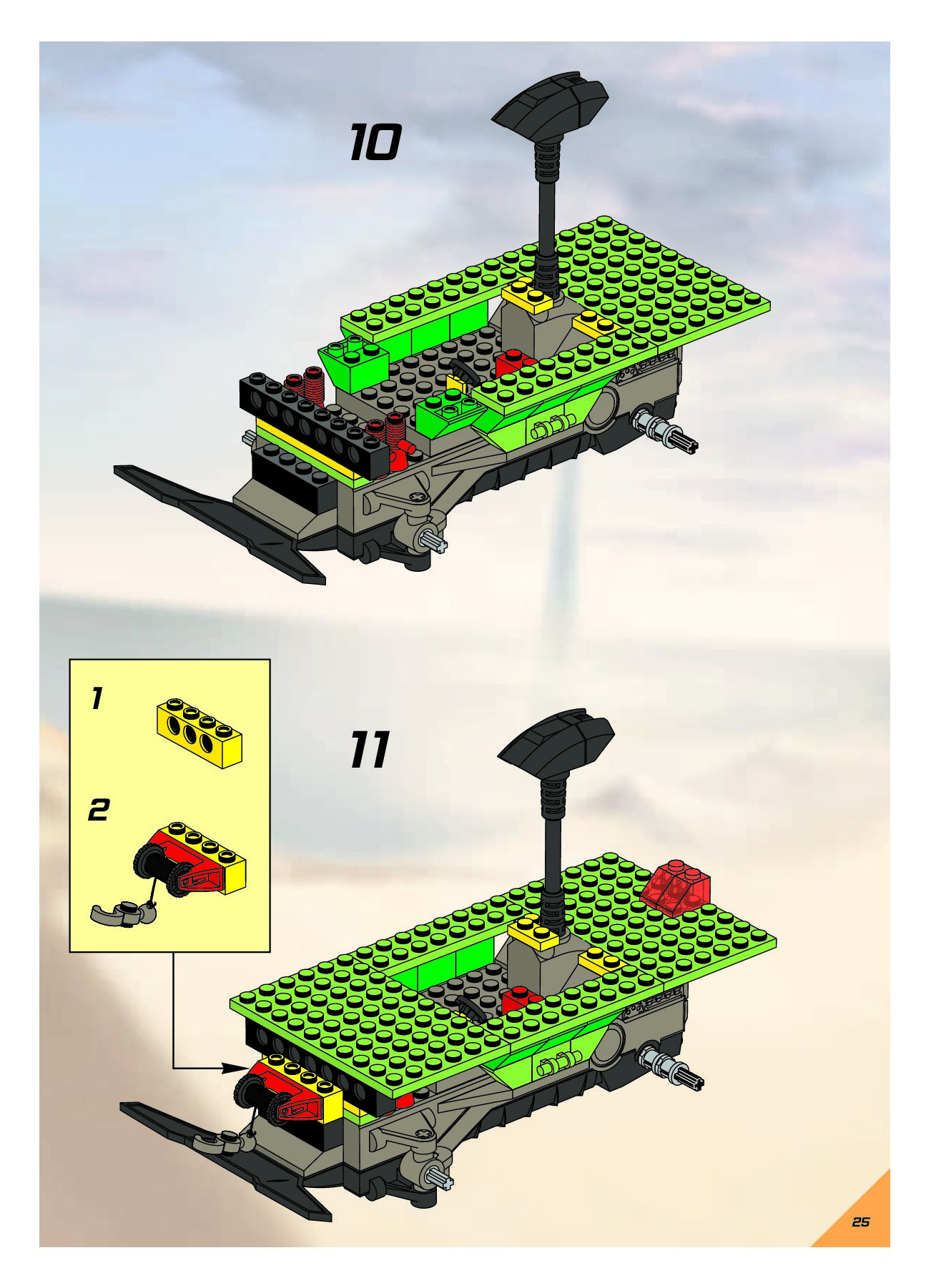 10

1

2

11

25