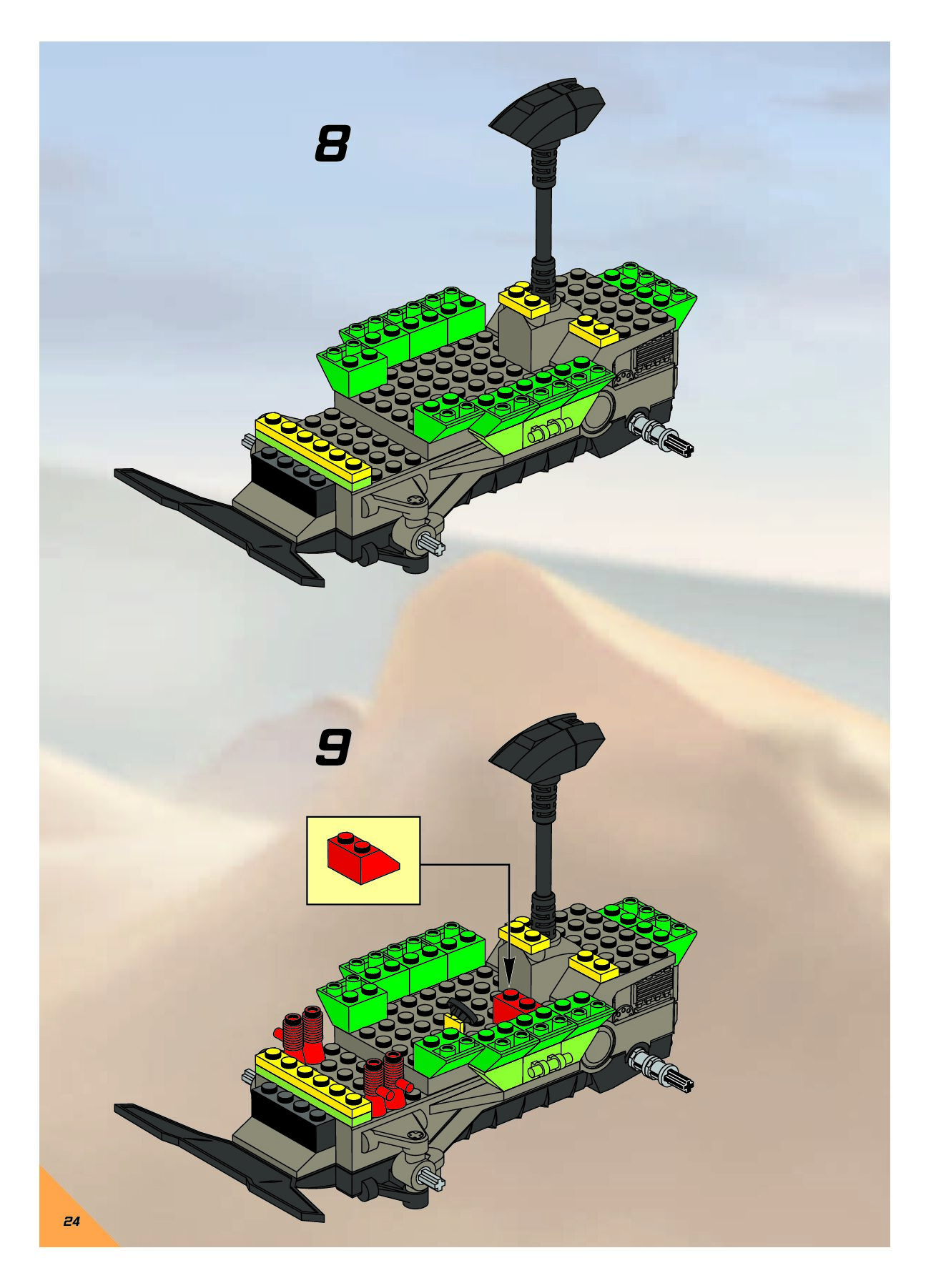 8

9

24