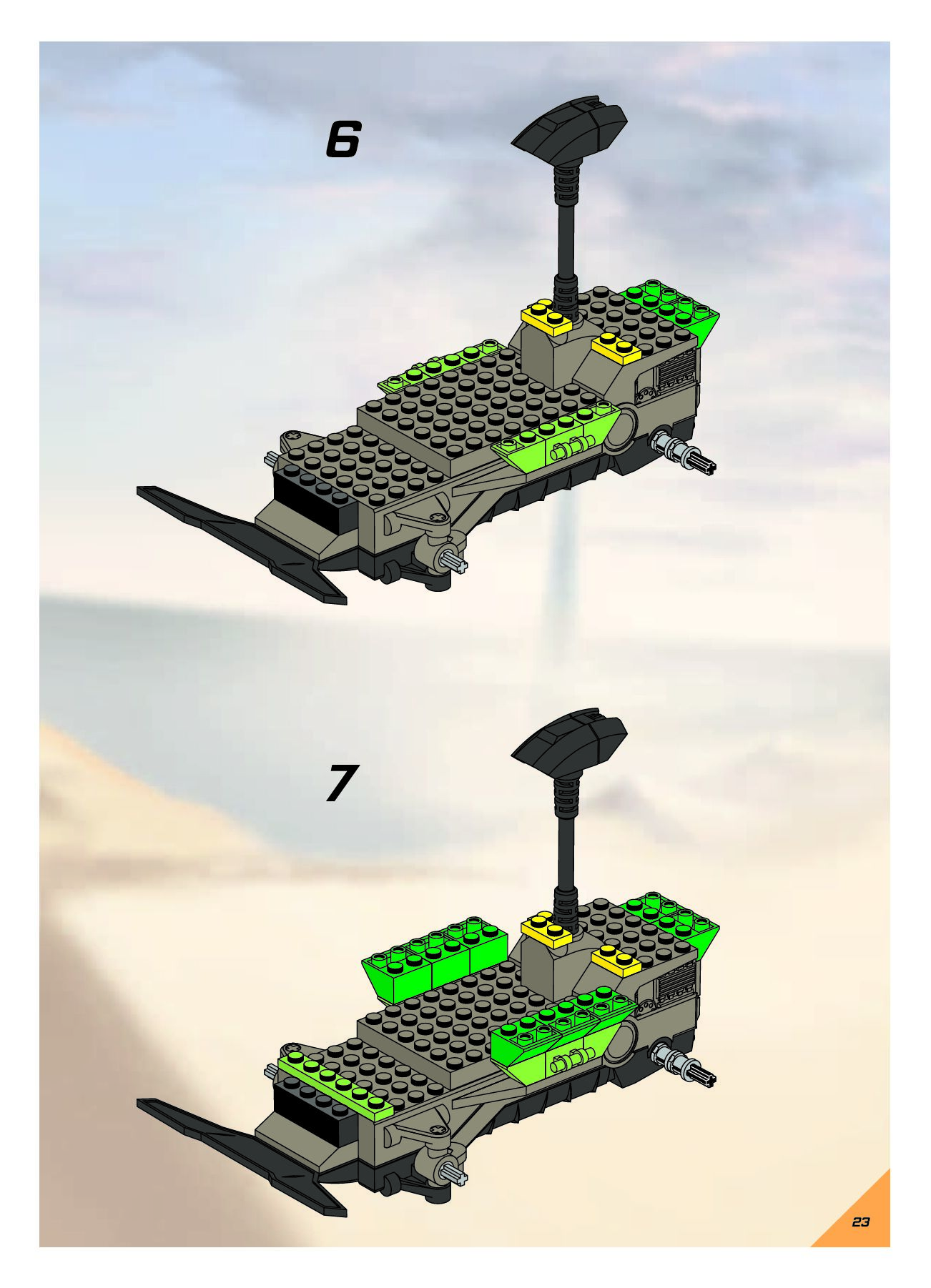 6

7

23