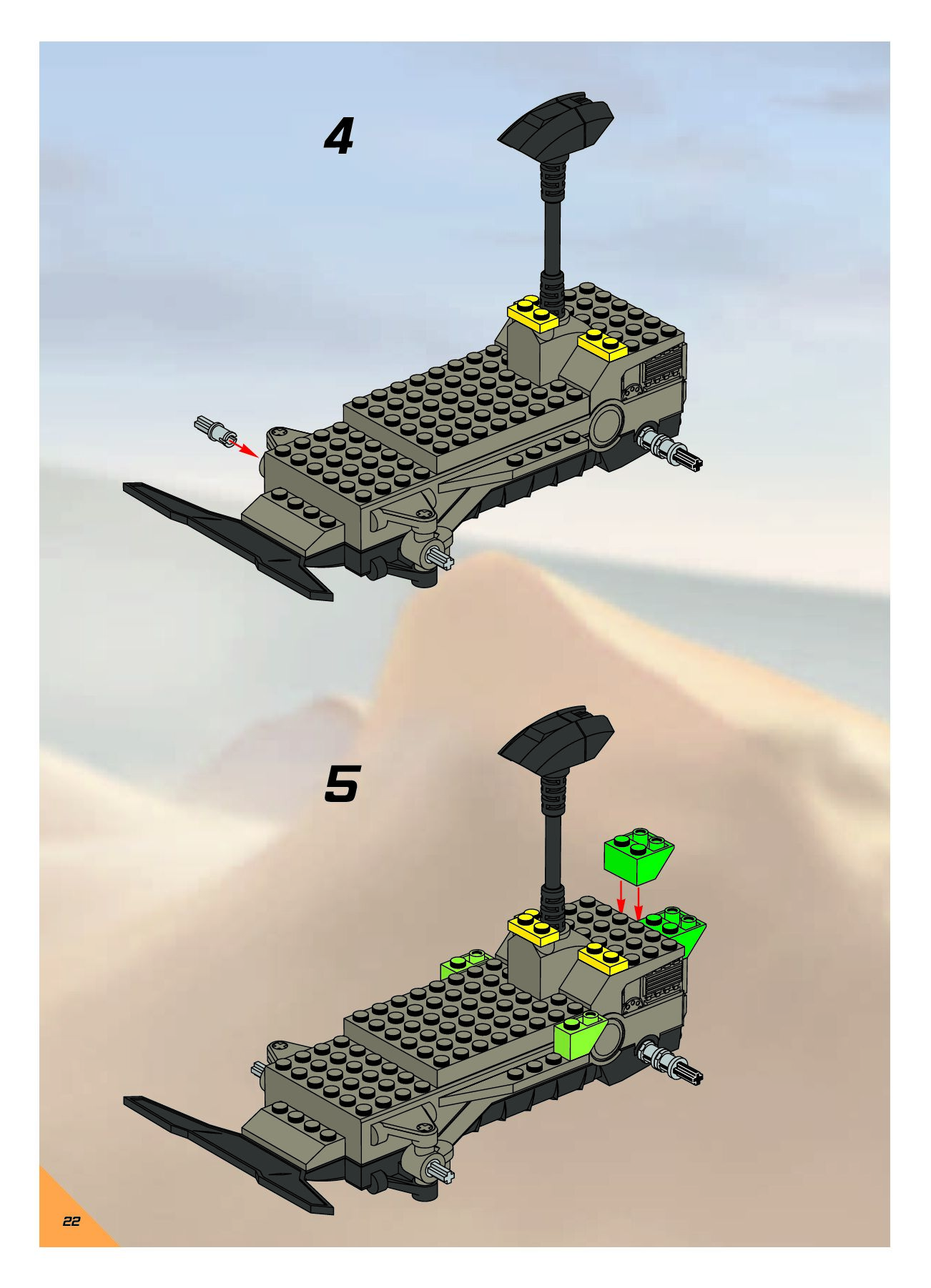 4

5

22