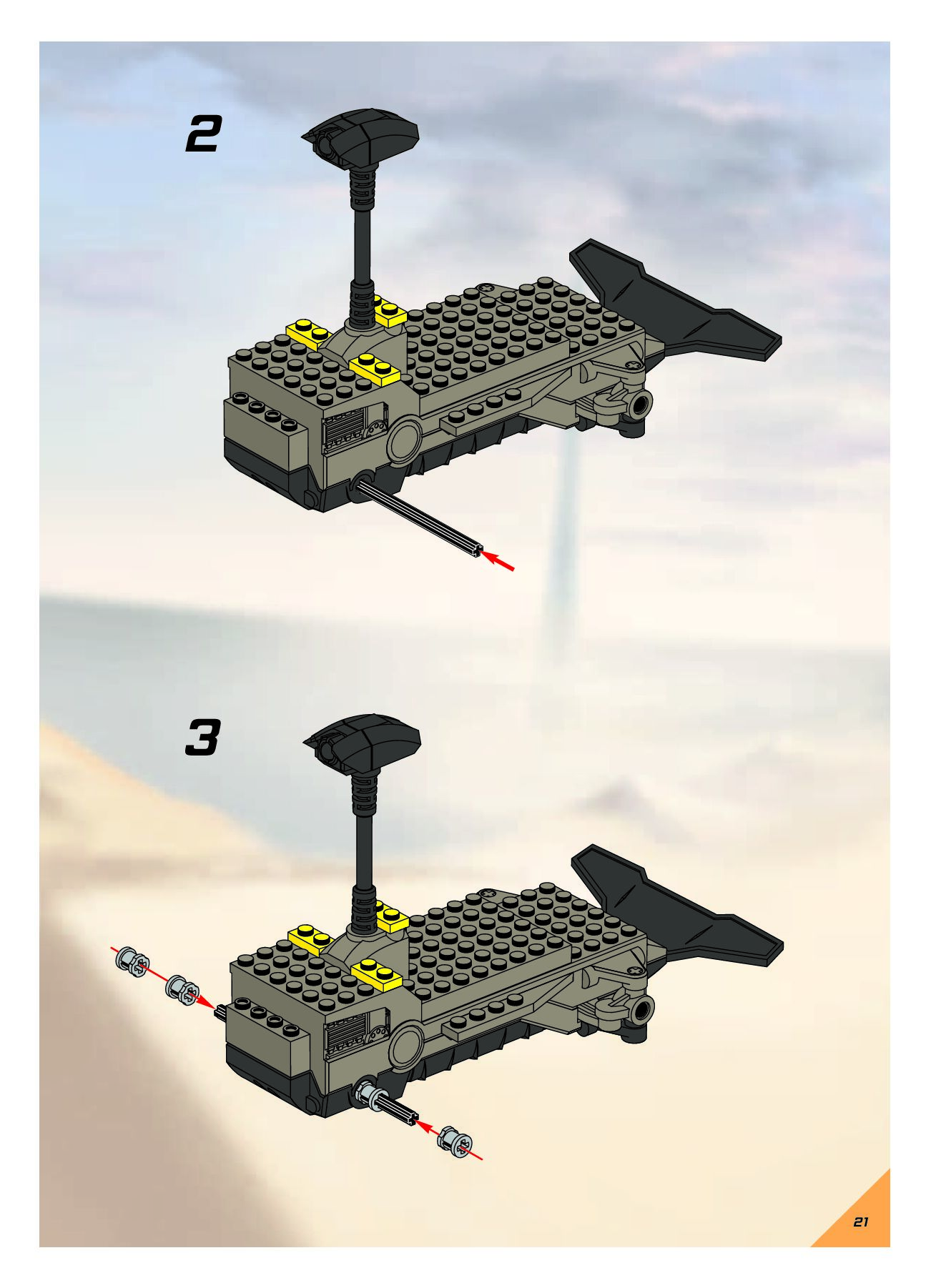 2

3

21