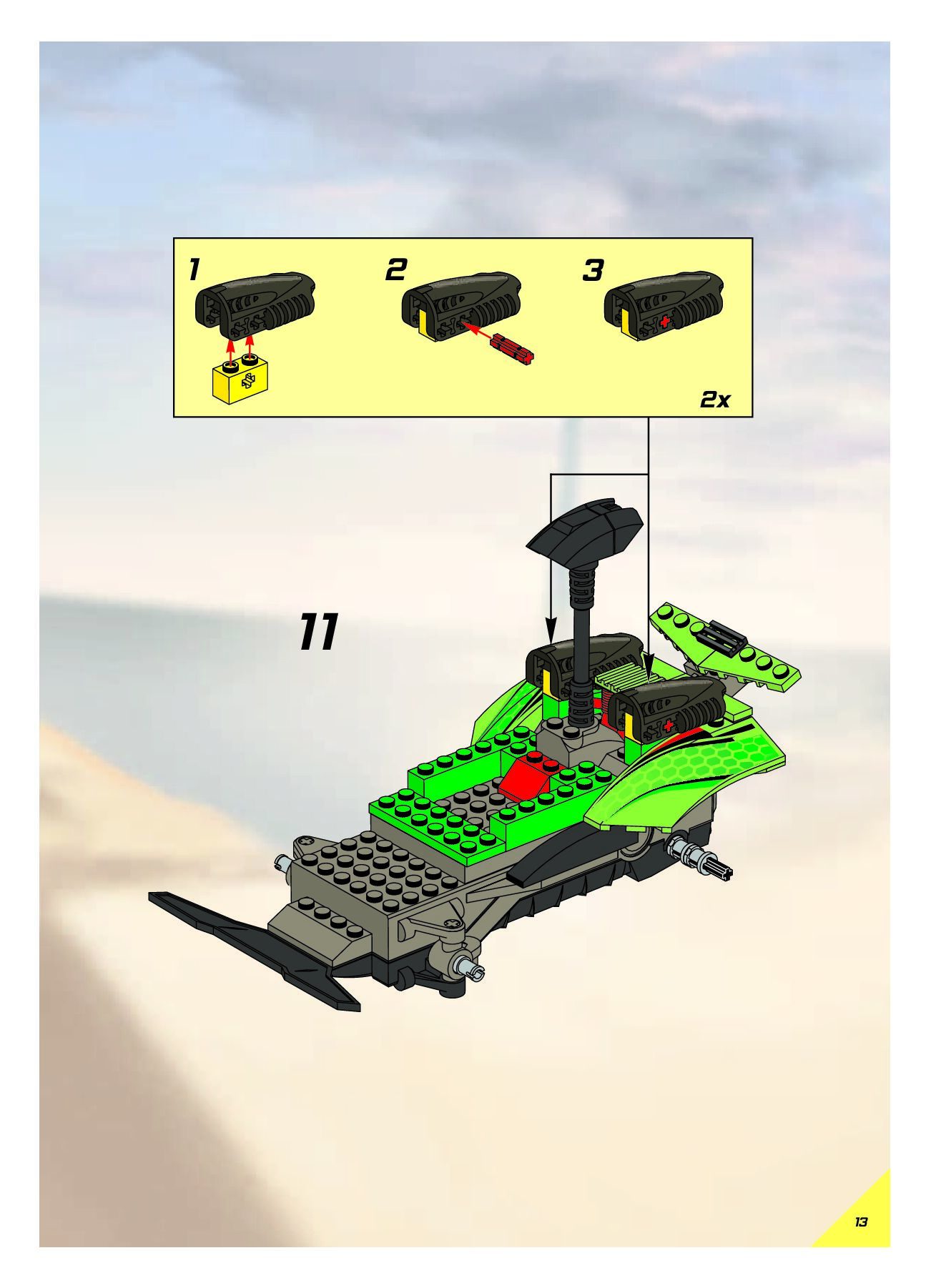 1

2

3

2x

11

13