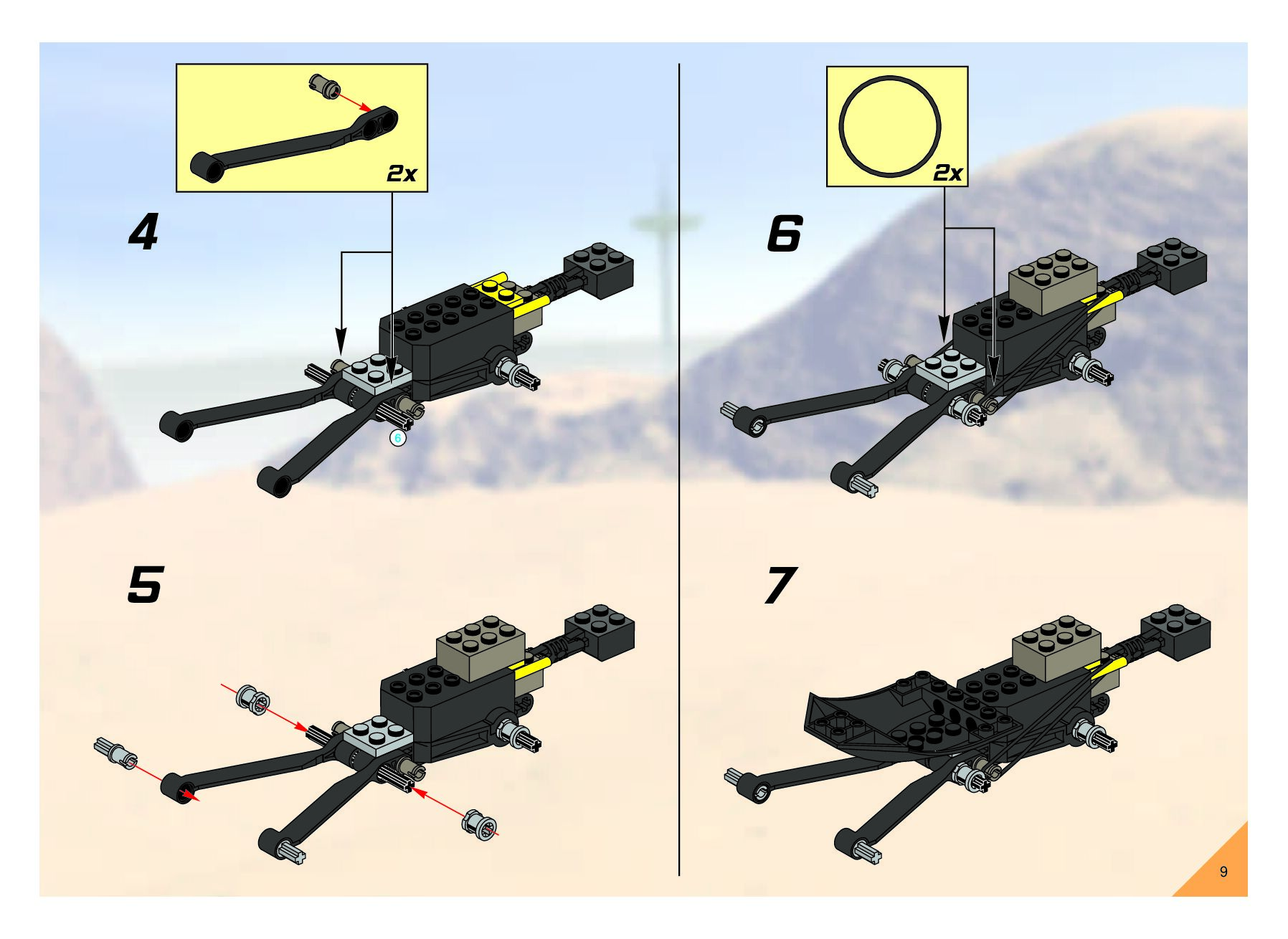 2x

4

6

5

2x

6

7

9