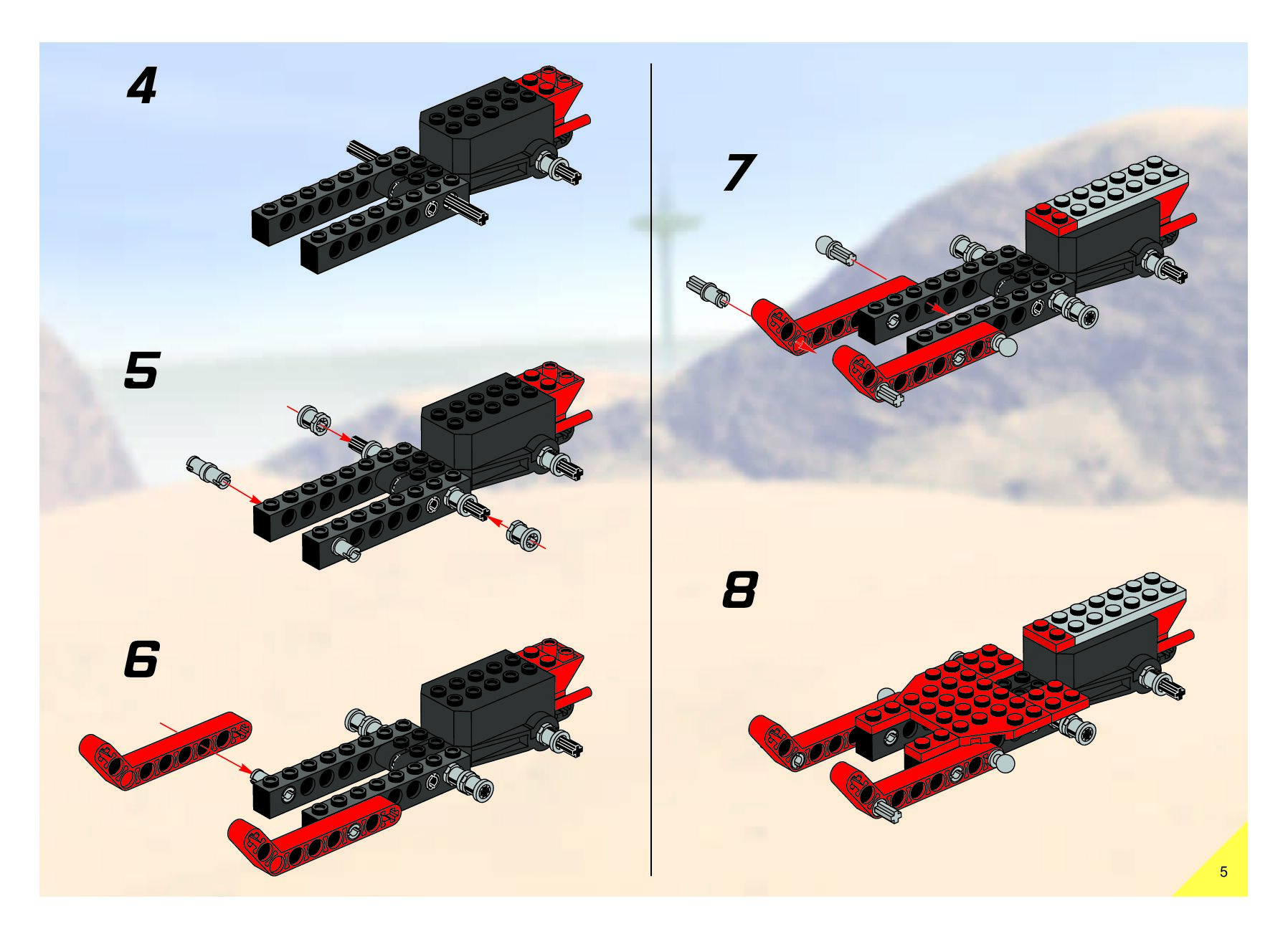 4

5

6

7

8

5