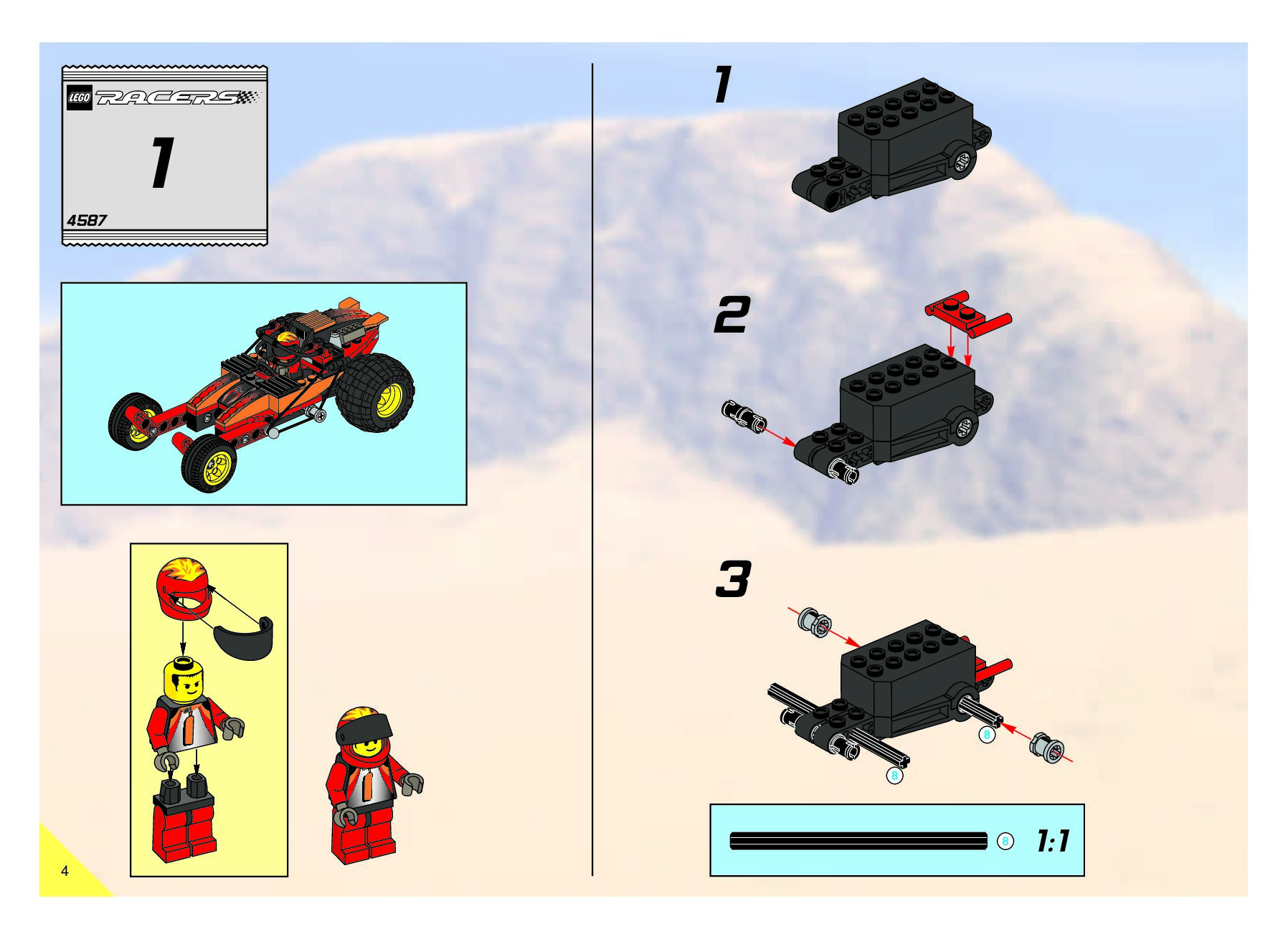 LEGO RACERS

1

4587

4

1

2

3

8

8

8

1:1