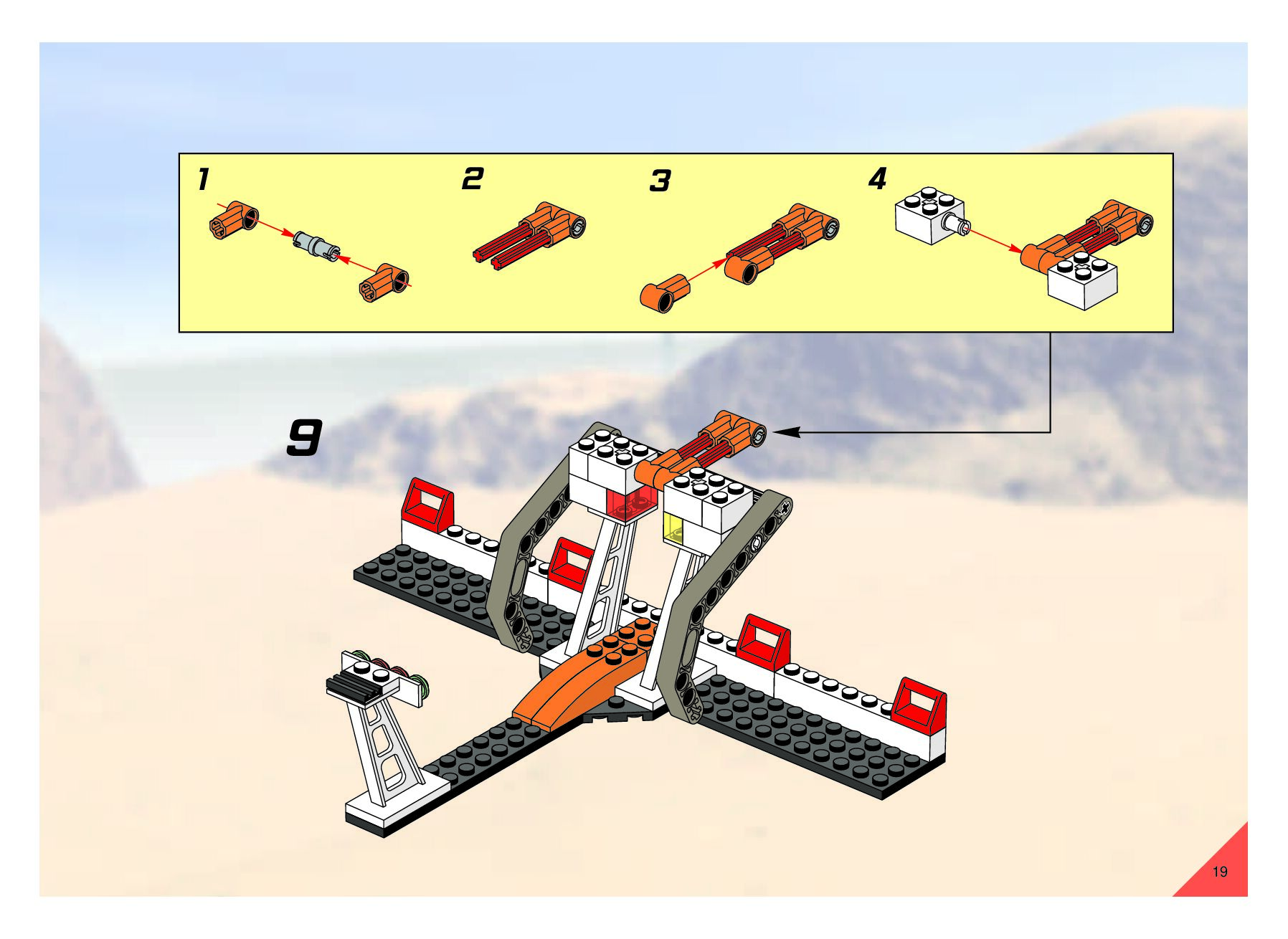 1

2

3

4

9

19