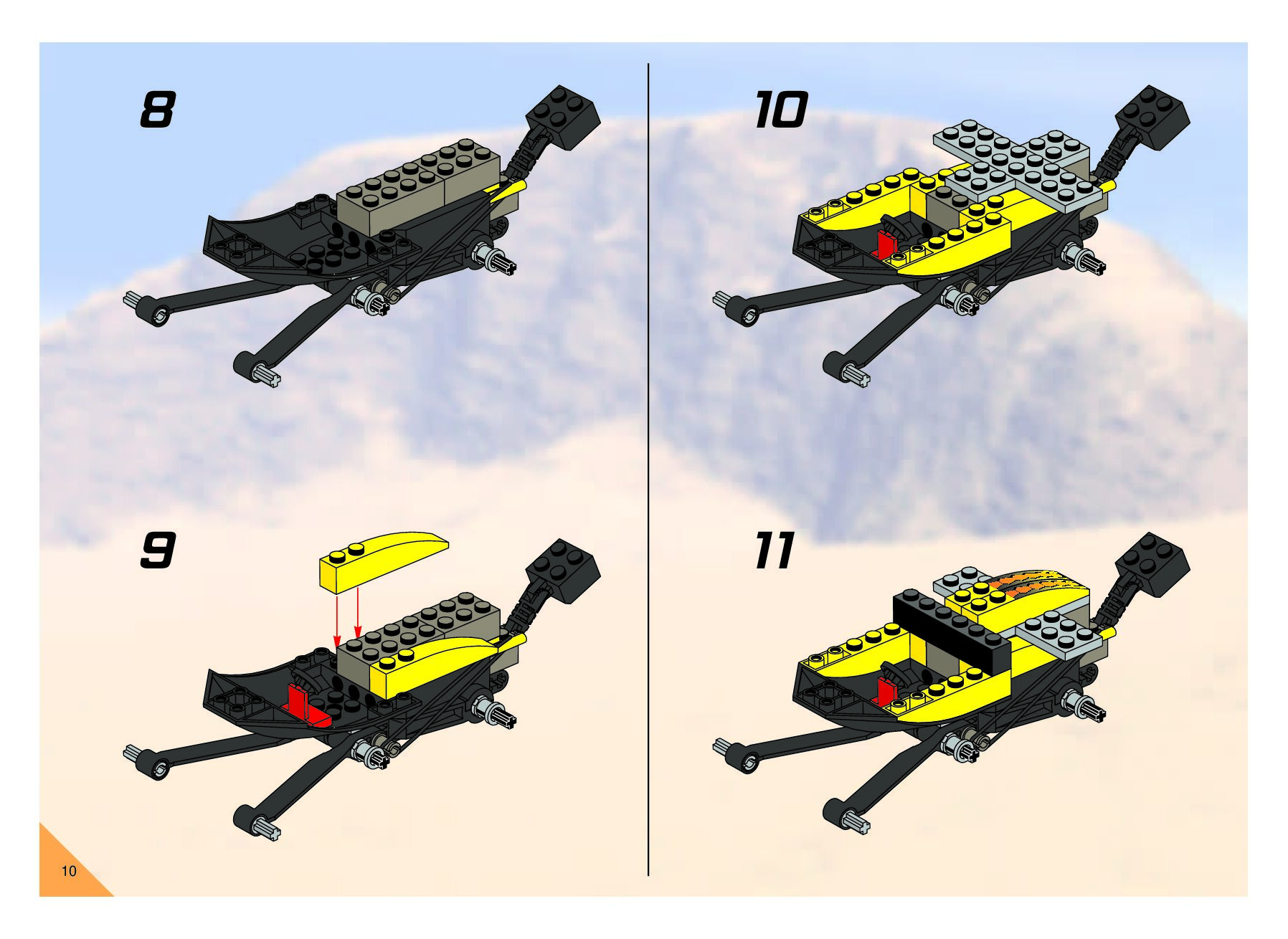 8

9

10

11

10