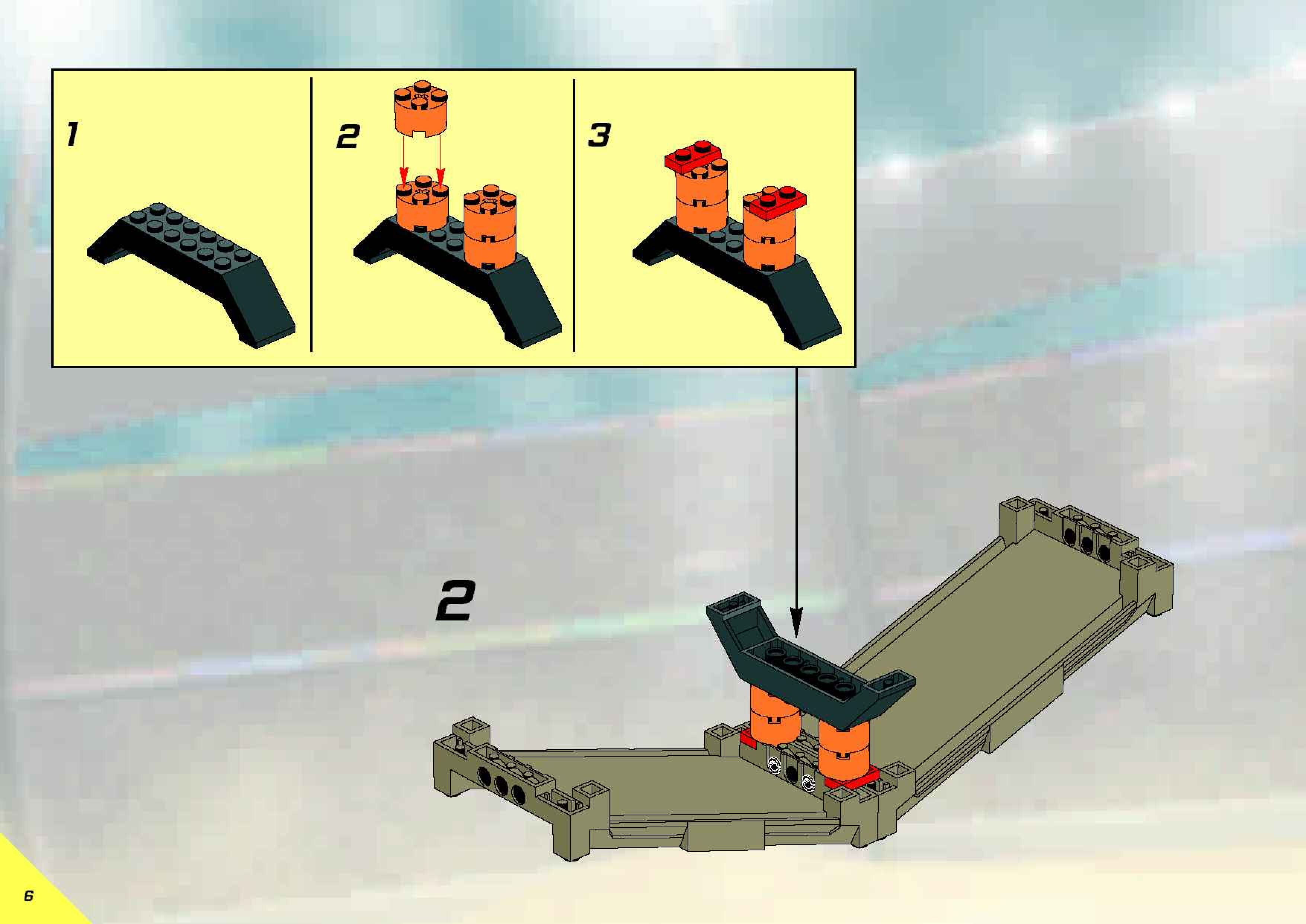 1

2

3

2

6