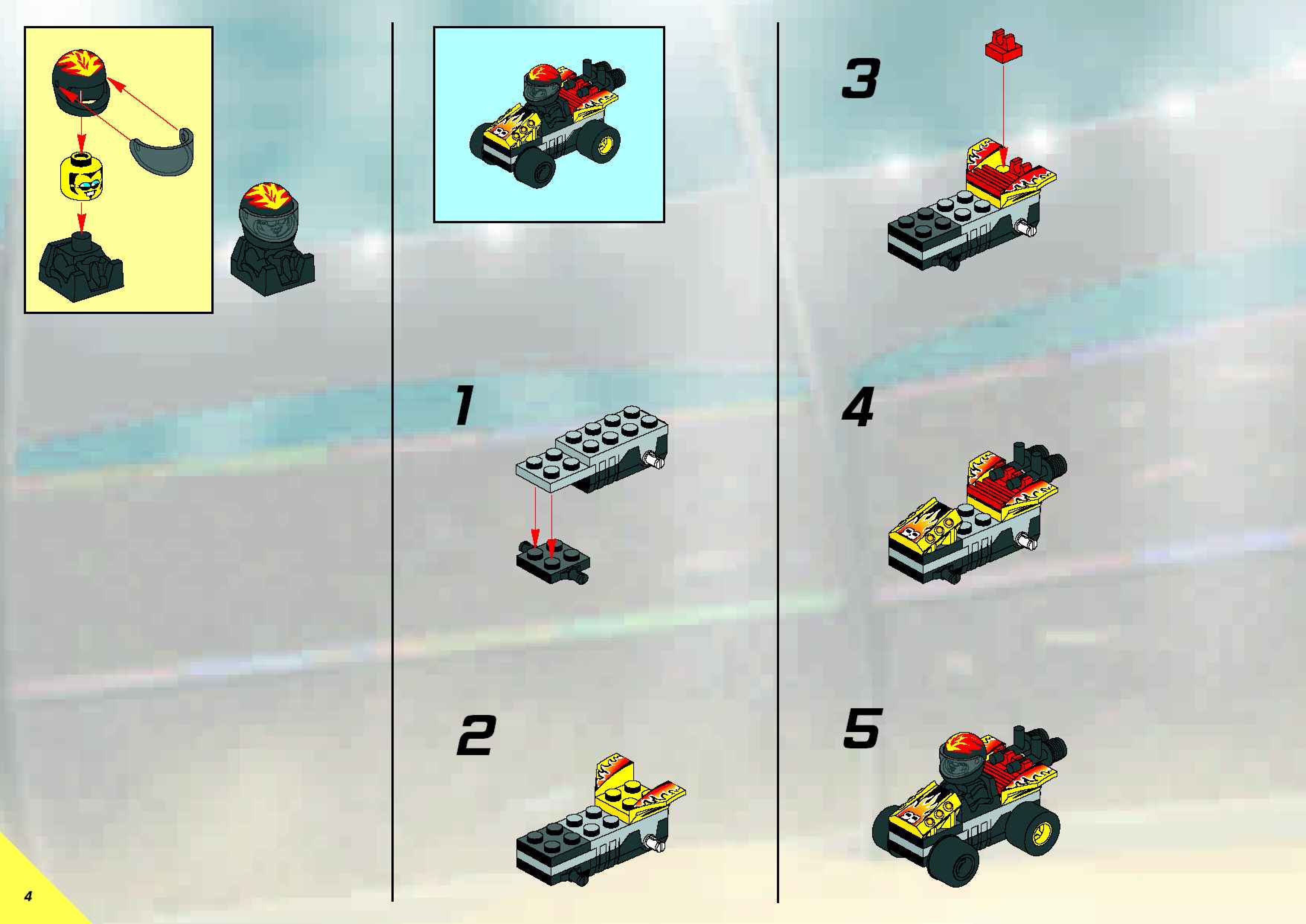 1

2

3

4

5

4