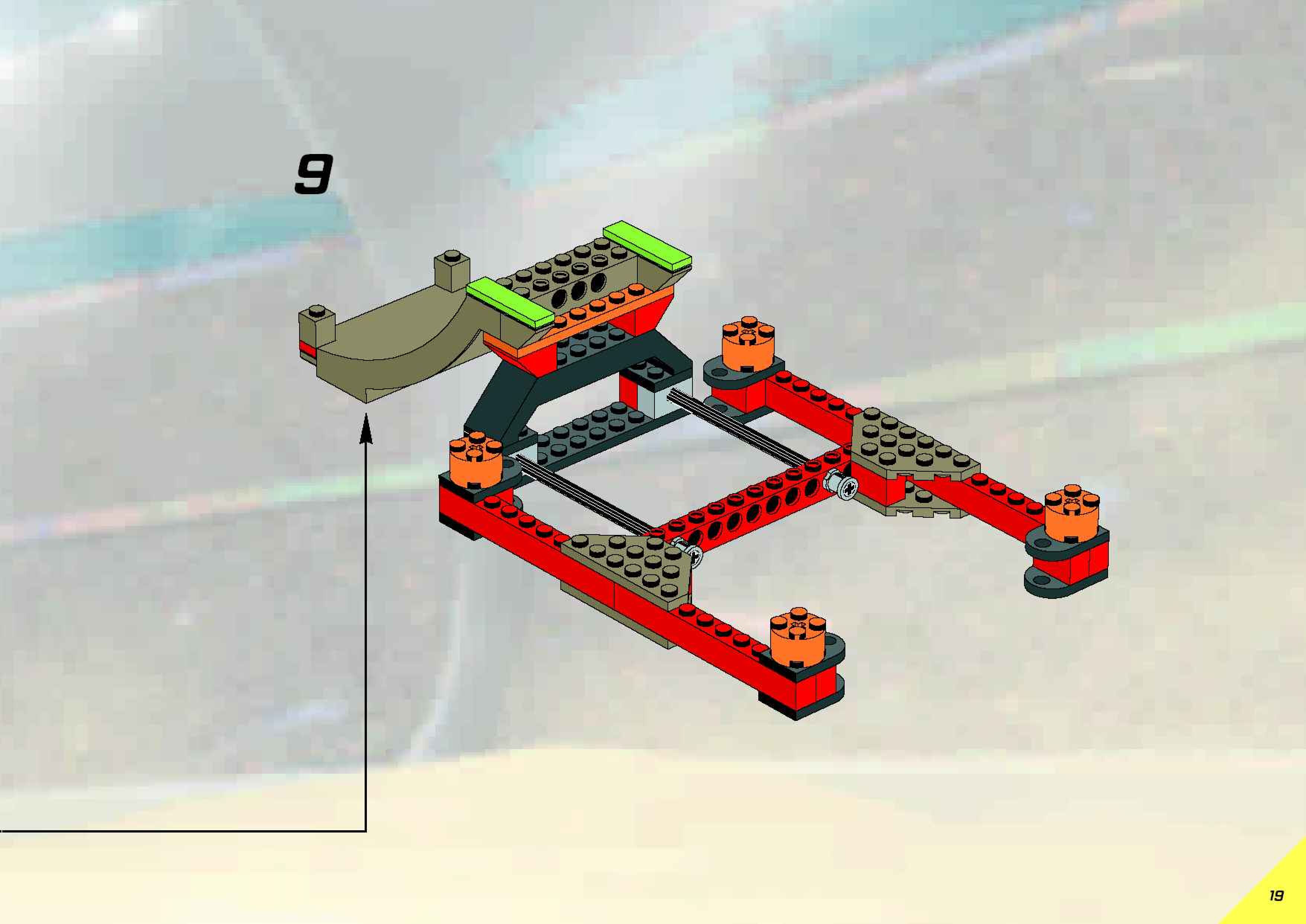 9

19