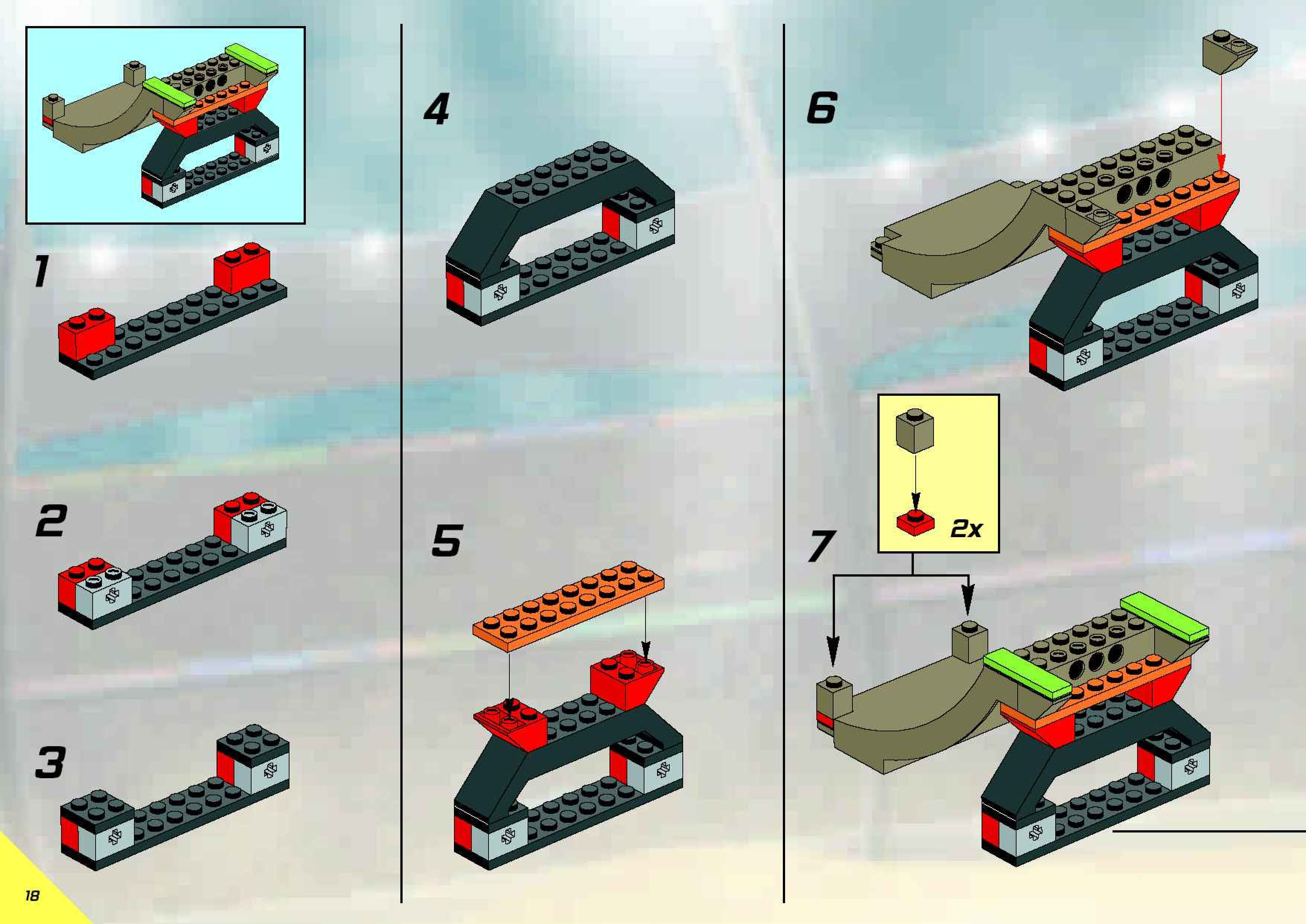 1

2

3

4

5

6

2x

7

18