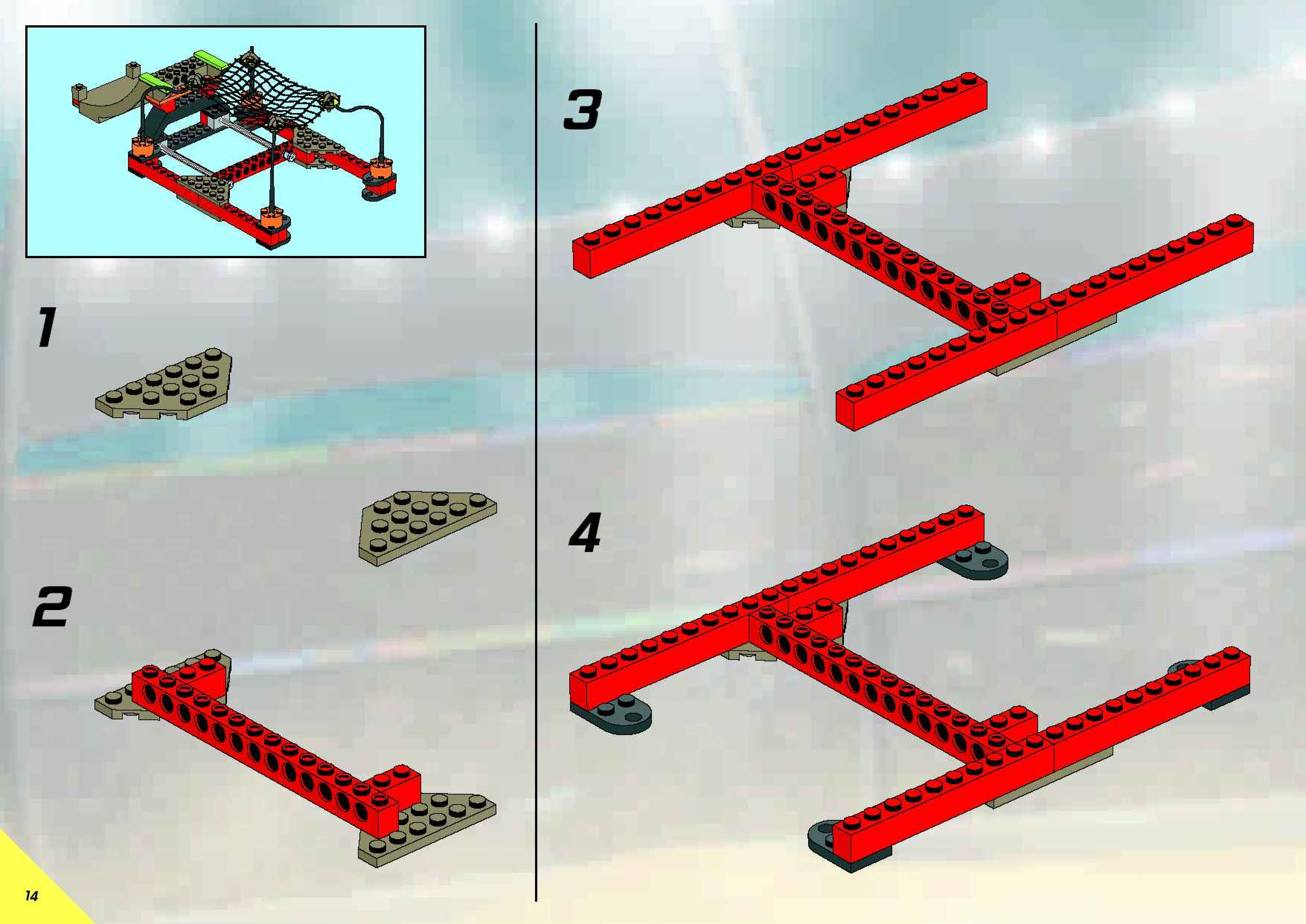 1

2

3

4

14