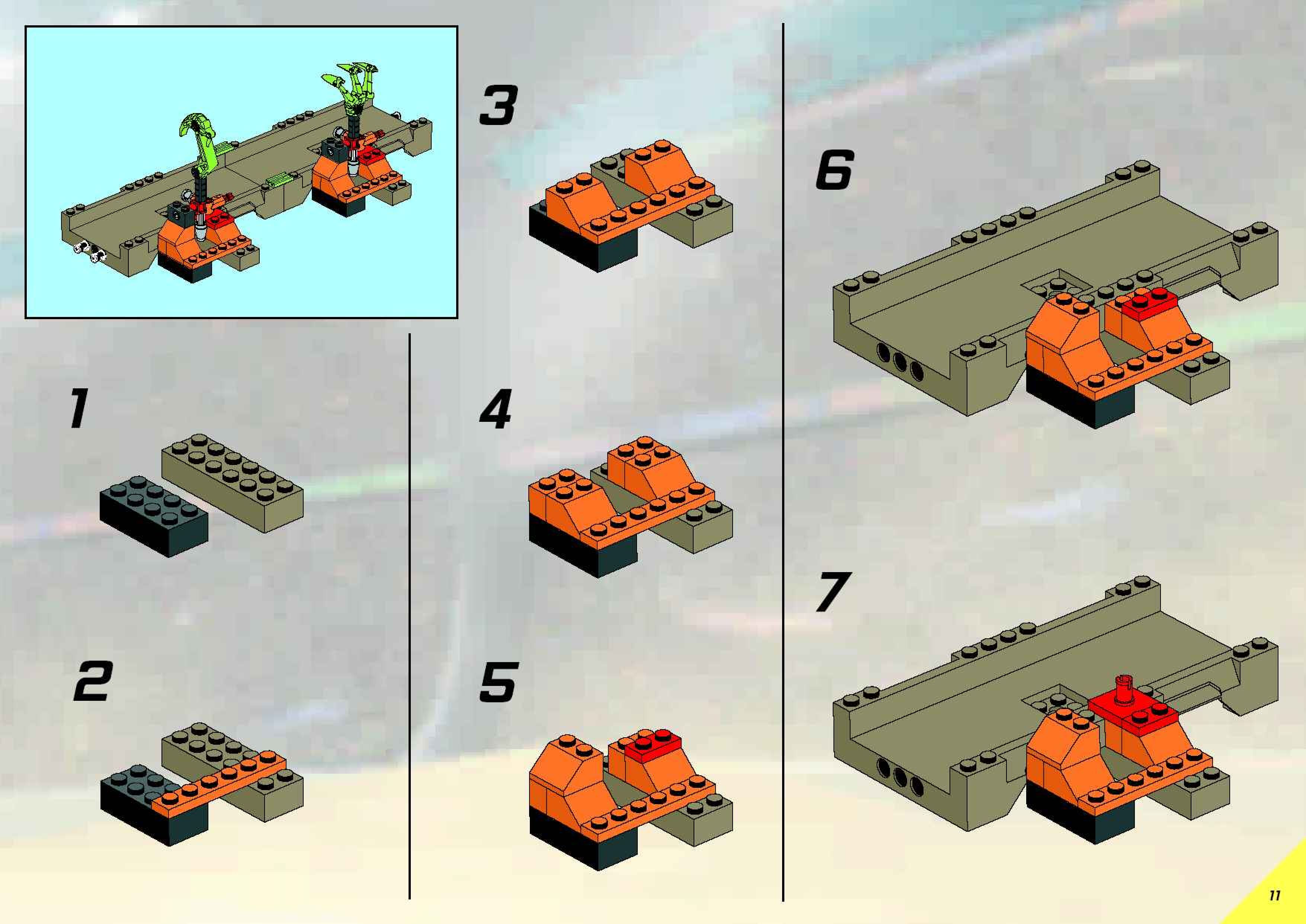 1

2

3

4

5

6

7

11