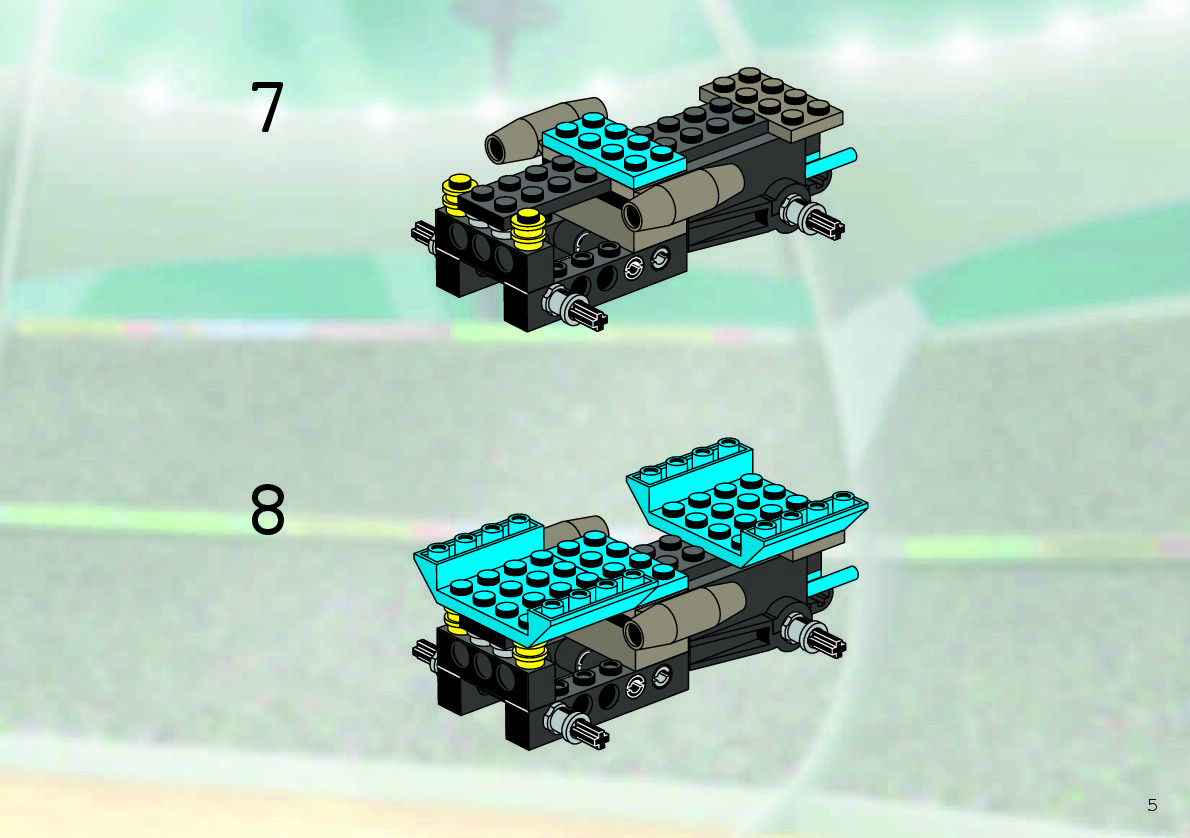 7

8

5