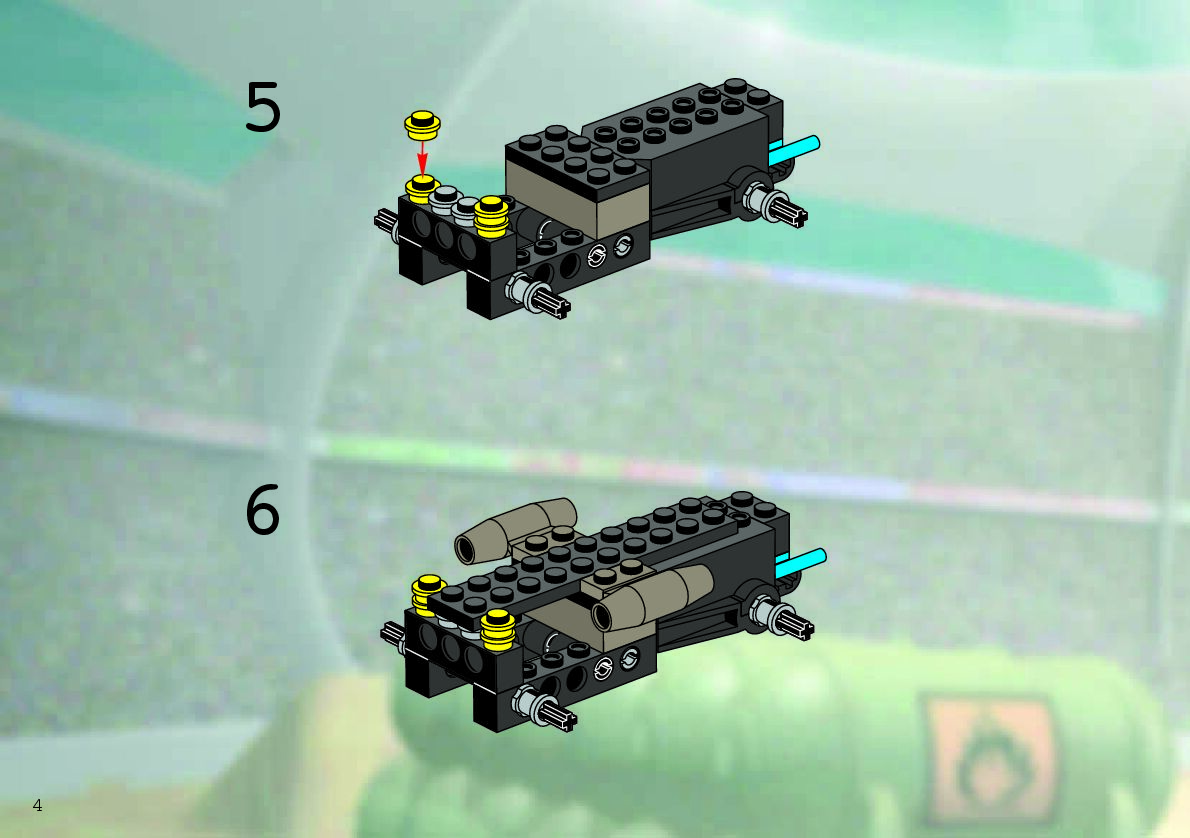 5

6

4