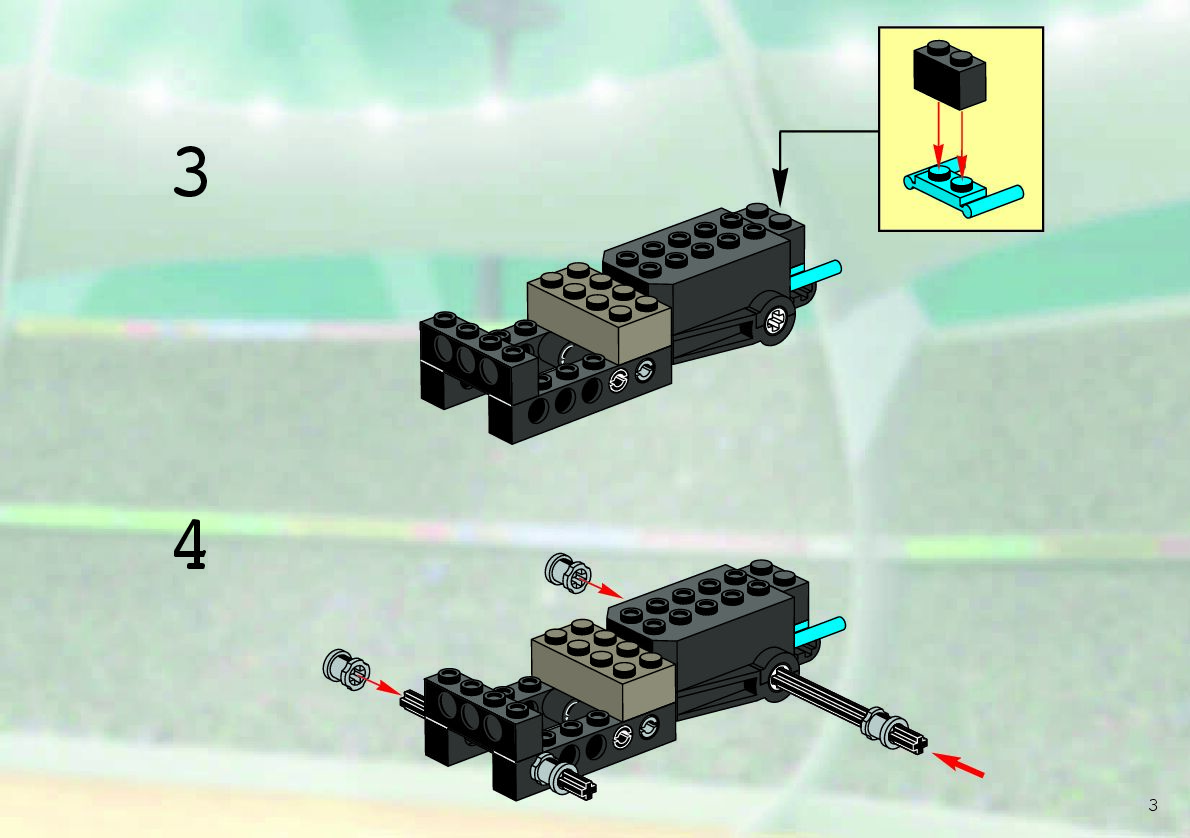 3

4

3