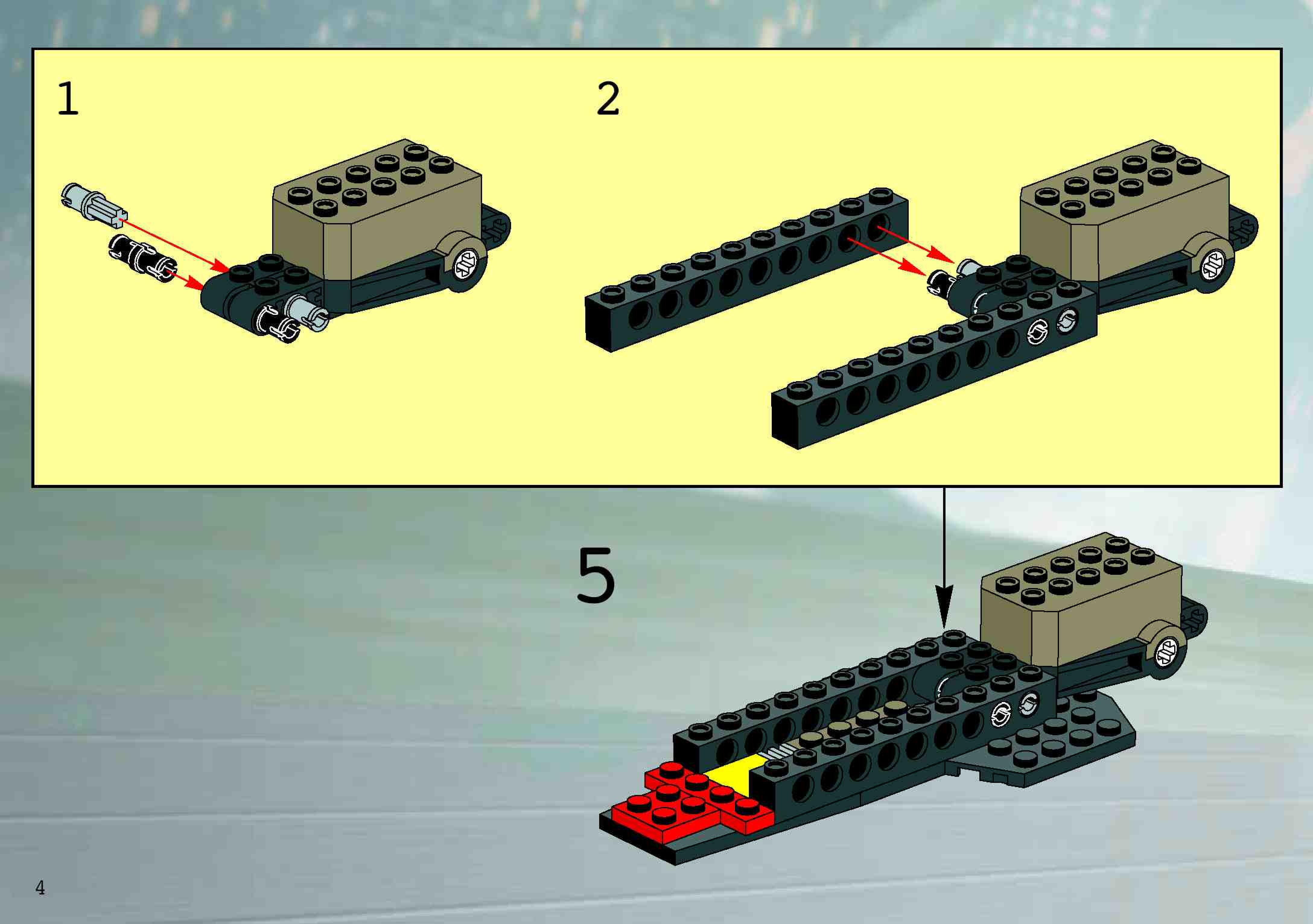 1

2

5

4