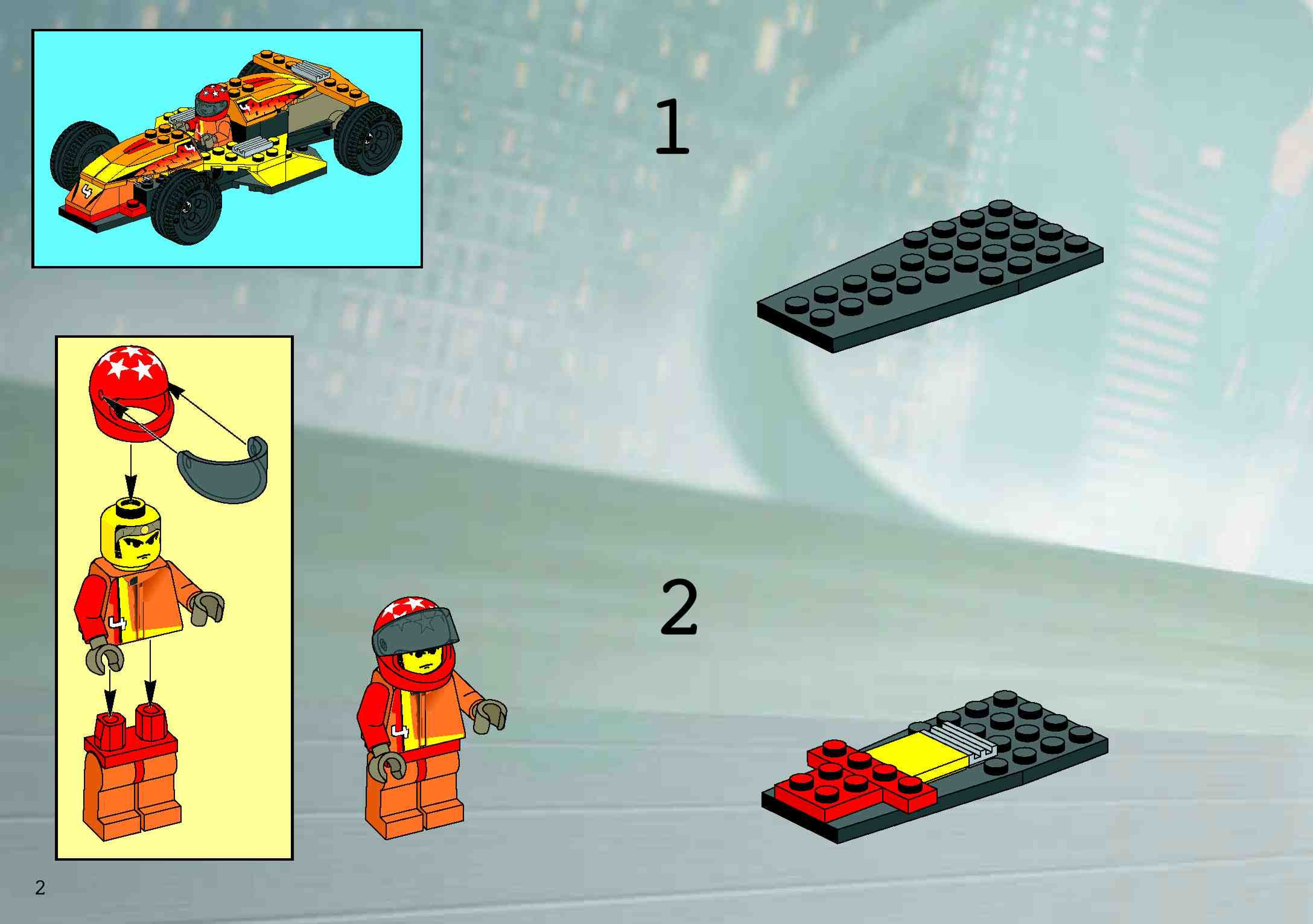 1

2

2