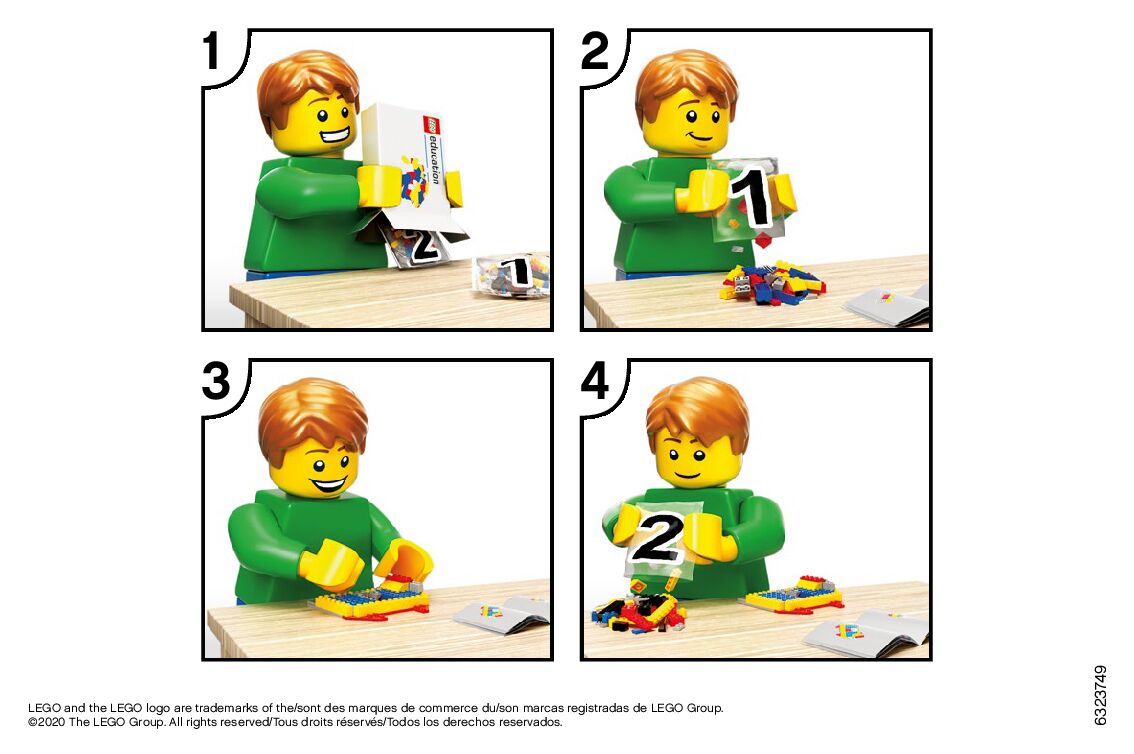 1

LEGO education

2

1

2

1

3

4

2

LEGO and the LEGO logo are trademarks of the/sont des marques de commerce du/son marcas registradas de LEGO Group.
©2020 The LEGO Group. All rights reserved/Tous droits réservés/Todos los derechos reservados.

6323749