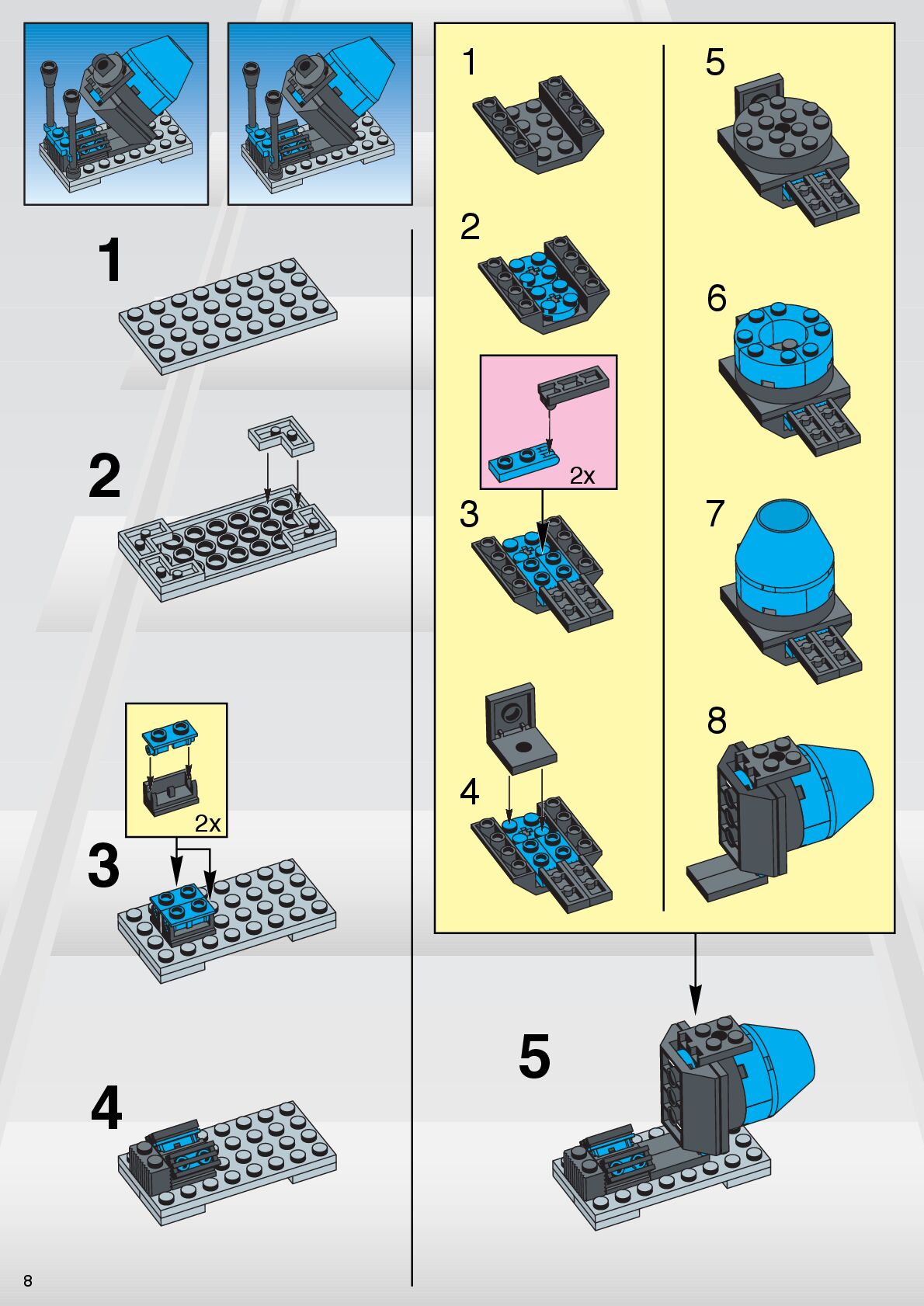 1

2

2x
3

4

1

2

2x
3

4

5

6

7

8

5

8