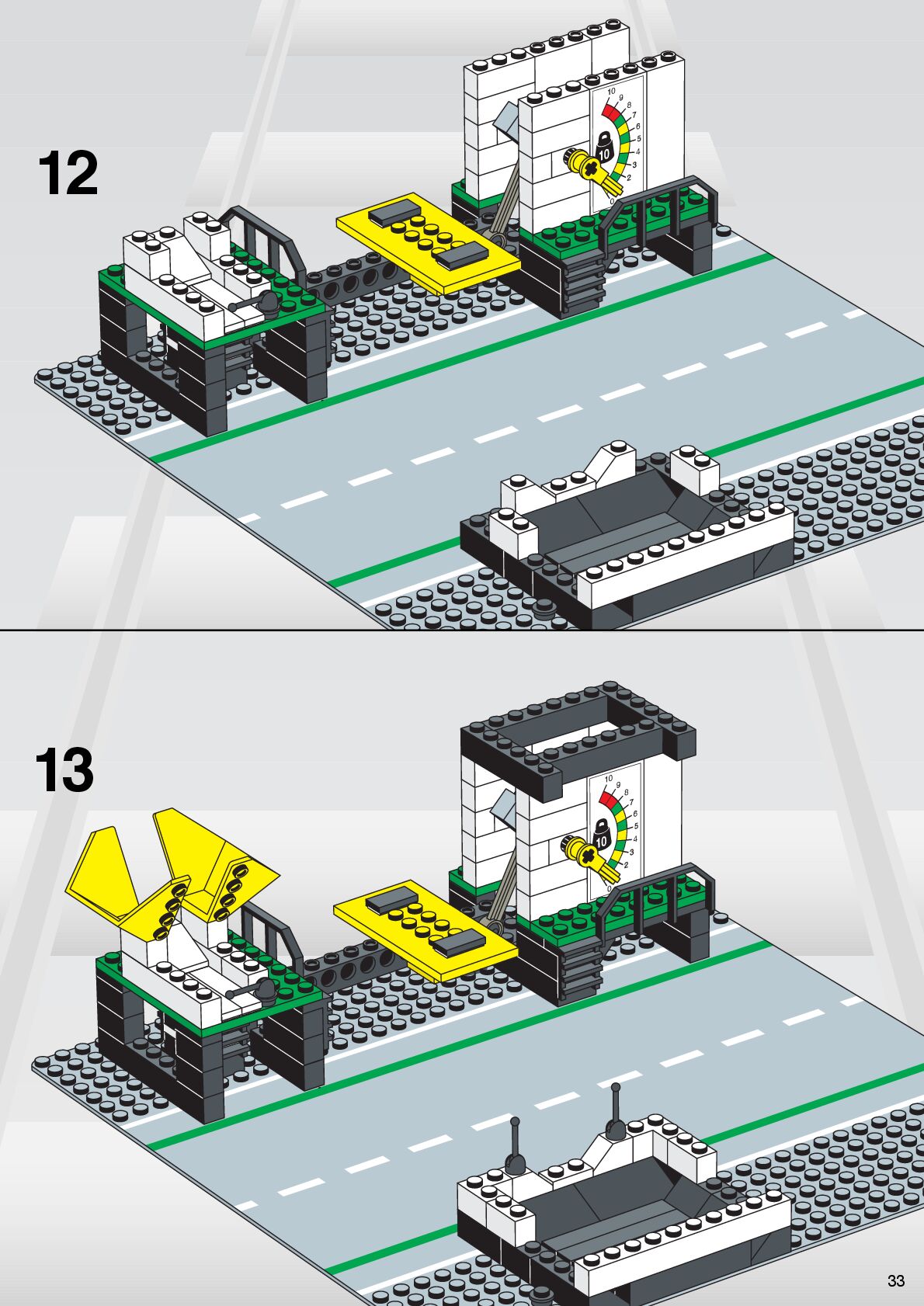 12

10
9
8
7
6
5
4
3
2
0
10

13

10
9
8
7
6
5
4
3
2
0
10

33