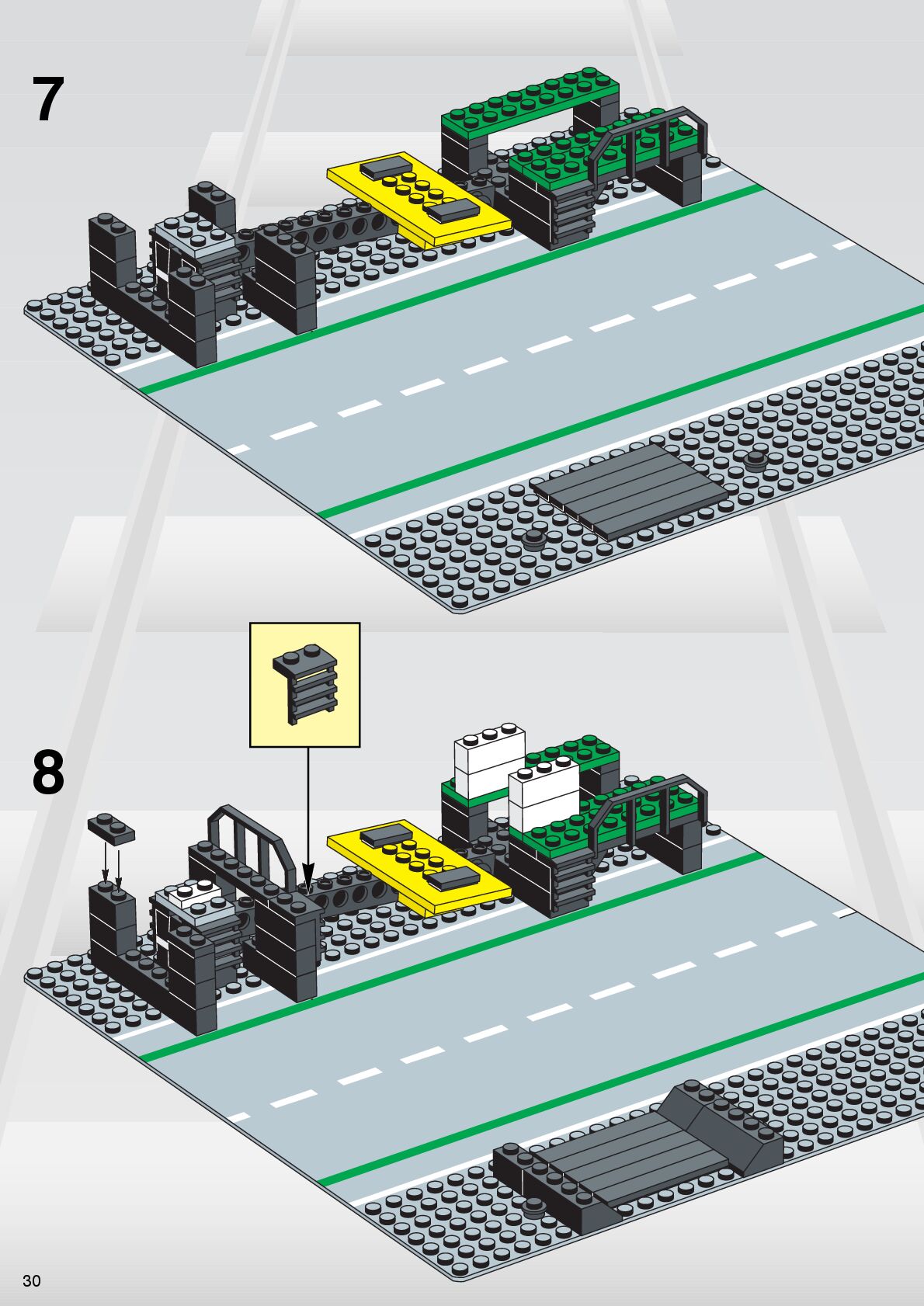 7

8

30