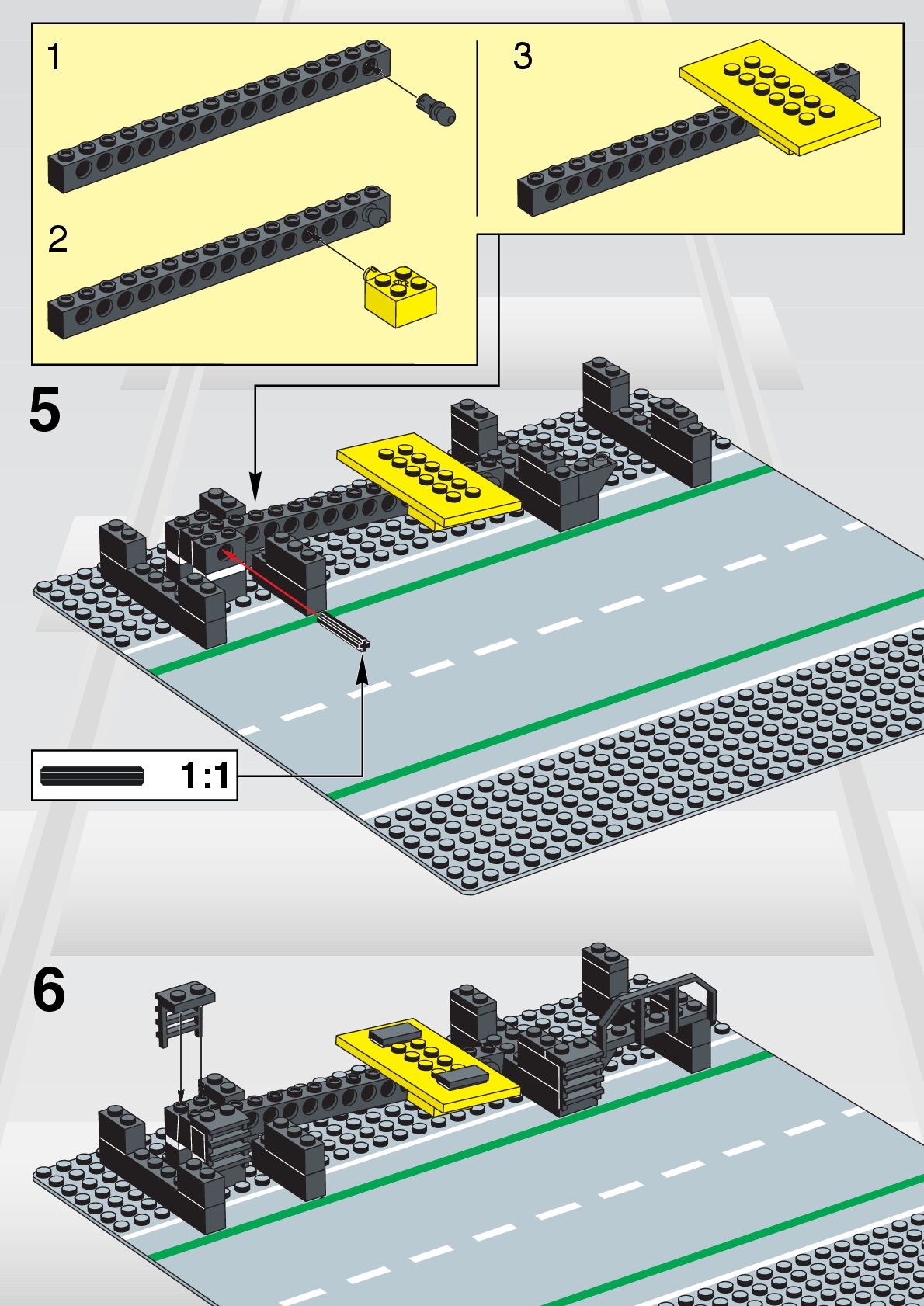 1

3

2

5

1:1

6