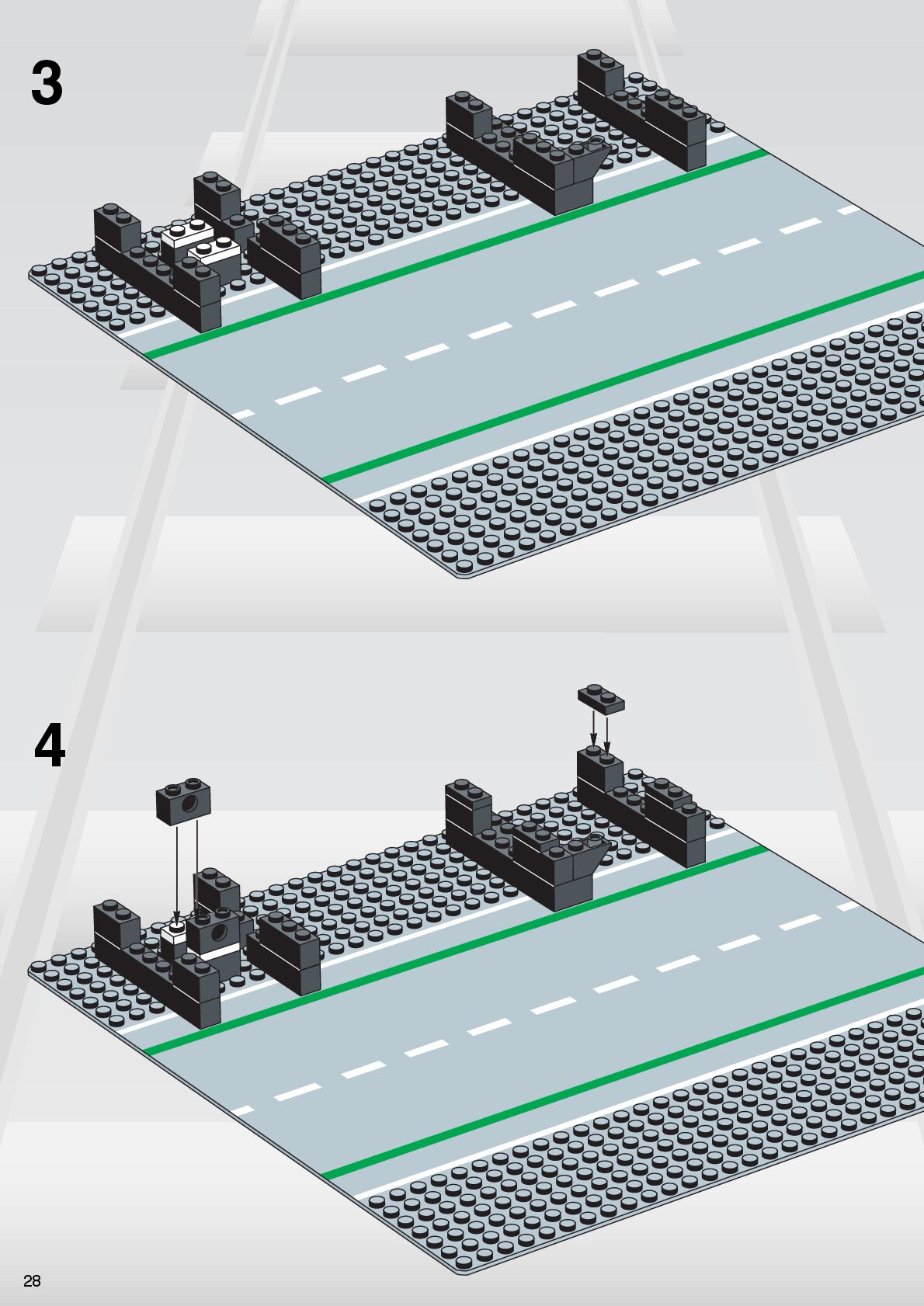 3

4

28